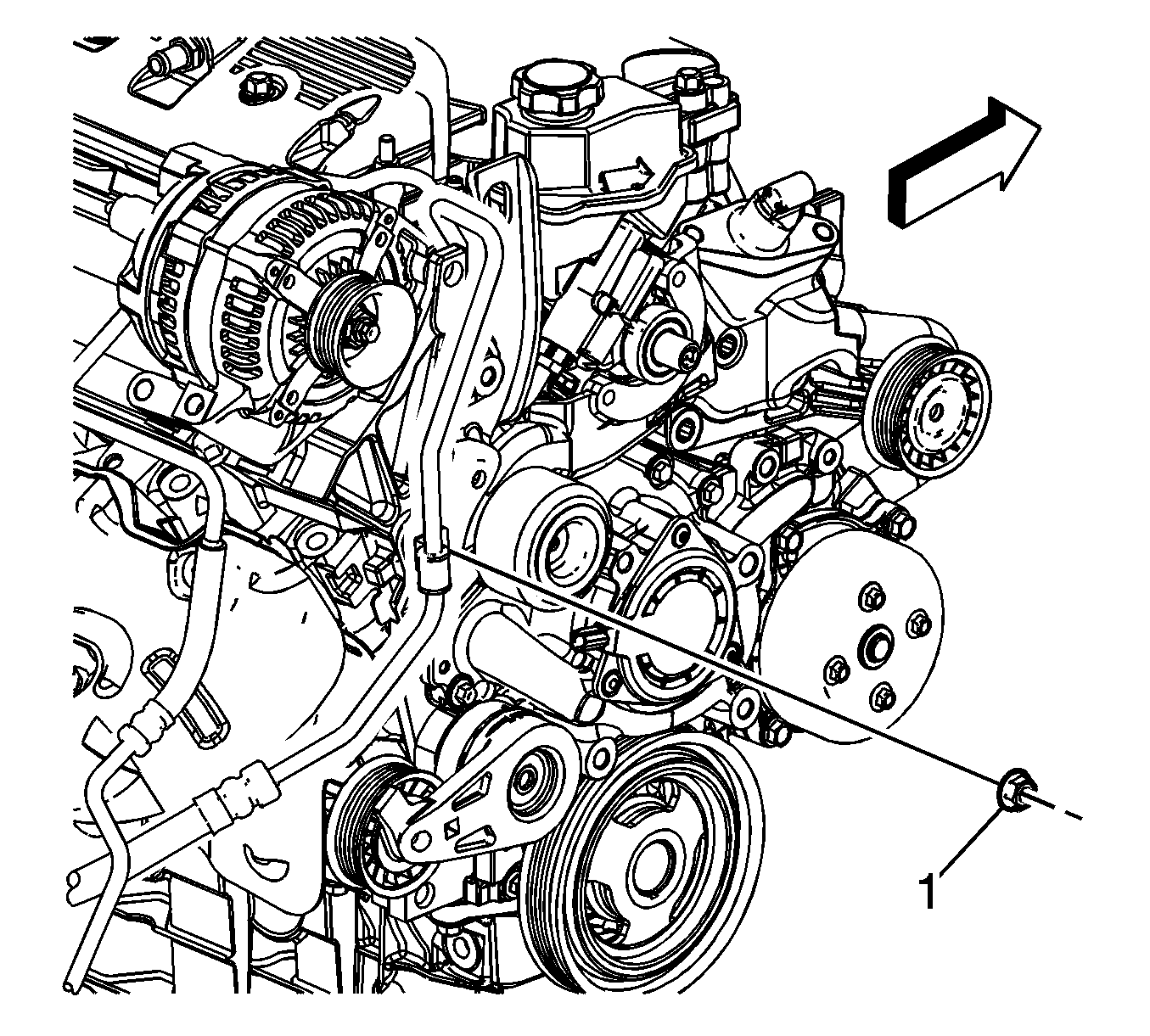 1