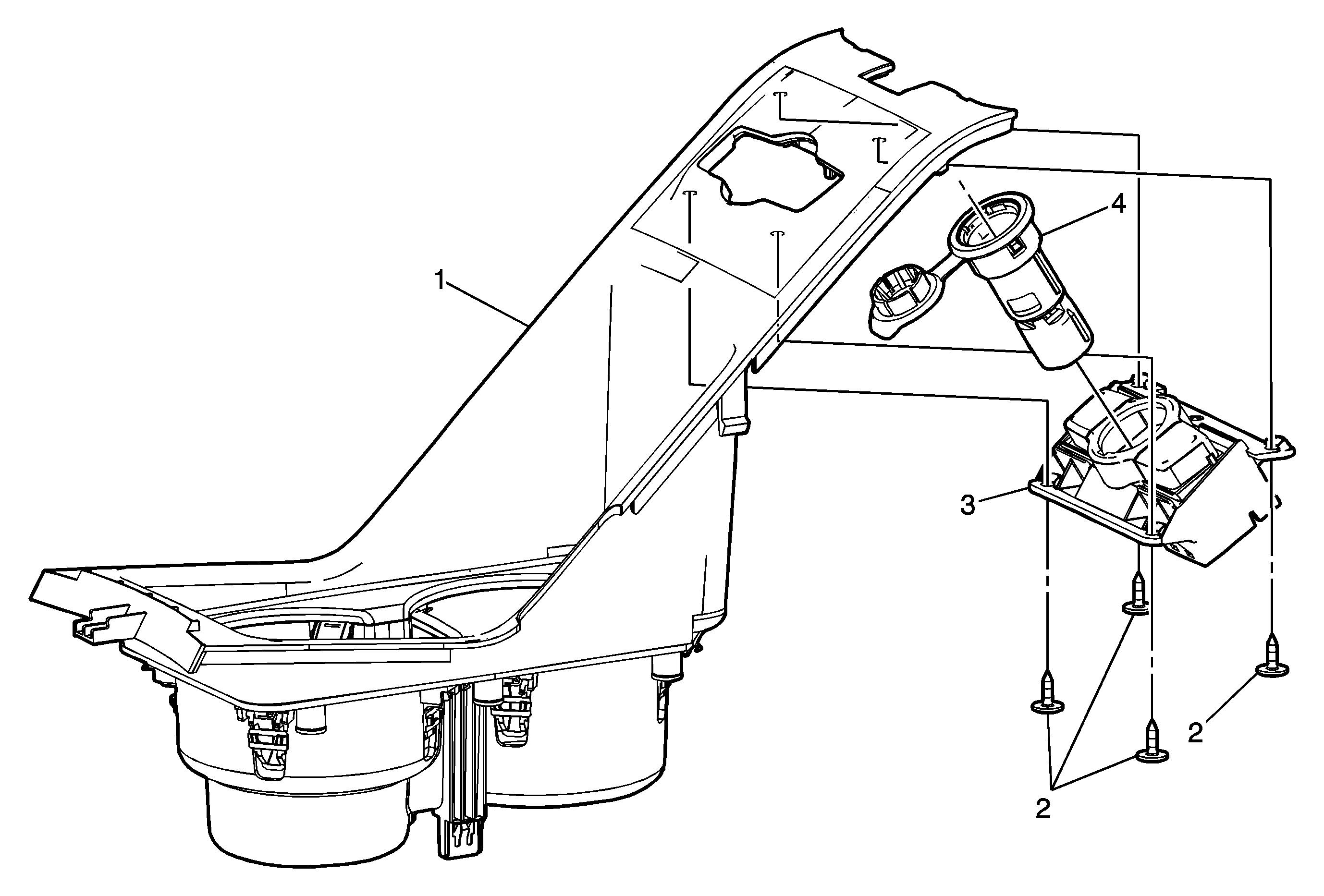 4
1
3
2
2