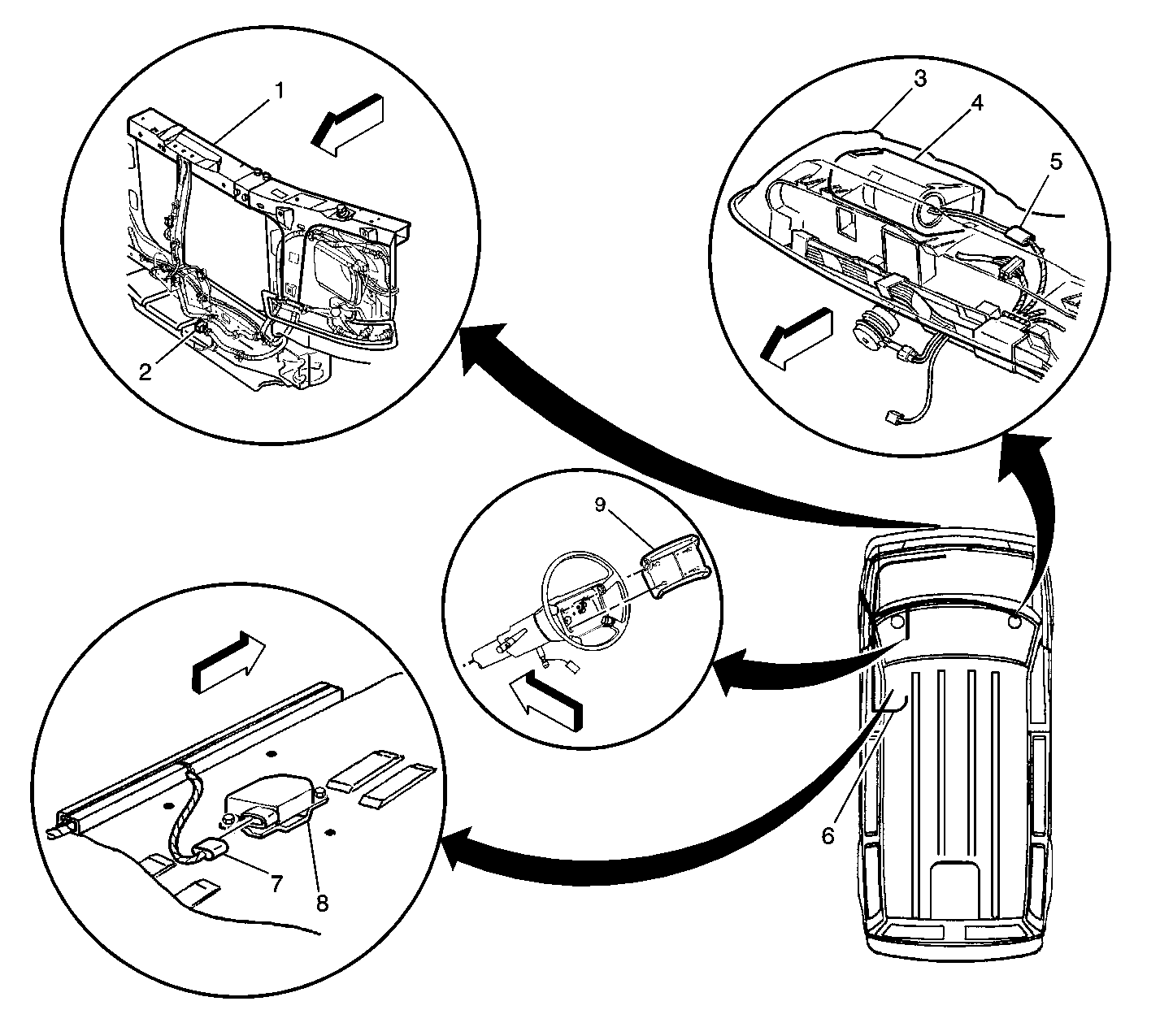 1
2
3
4
5
9
6
7
8