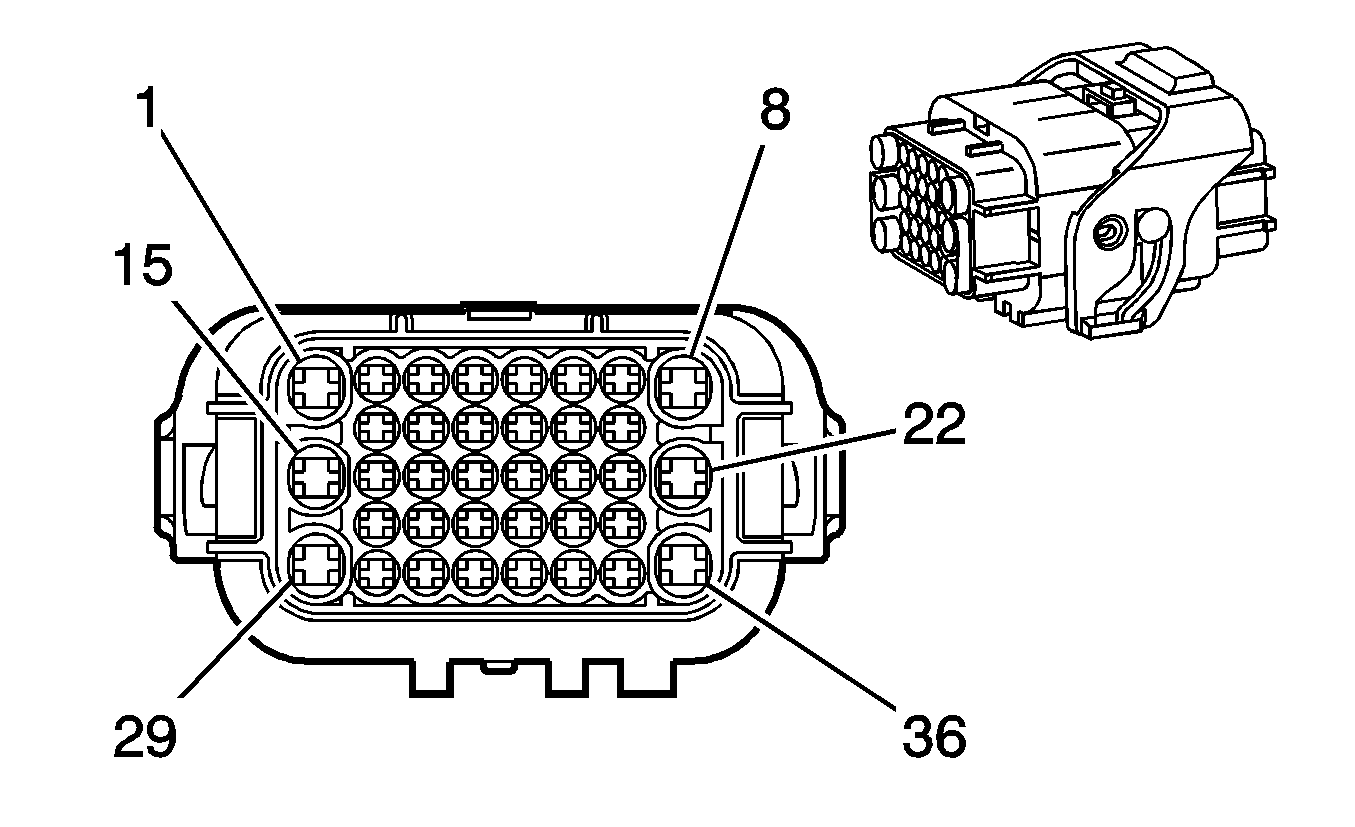 1
8
15
22
29
36