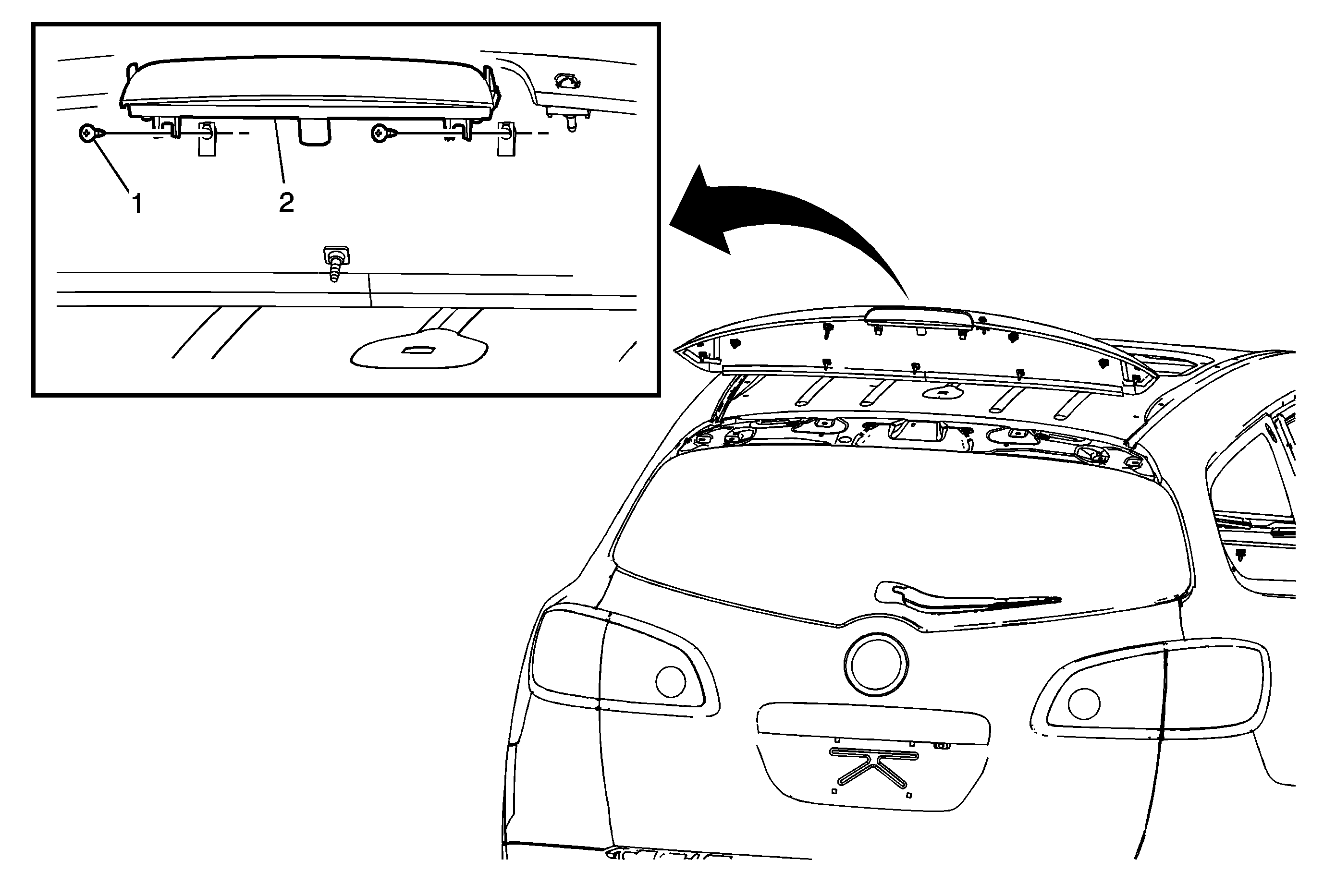 1
2