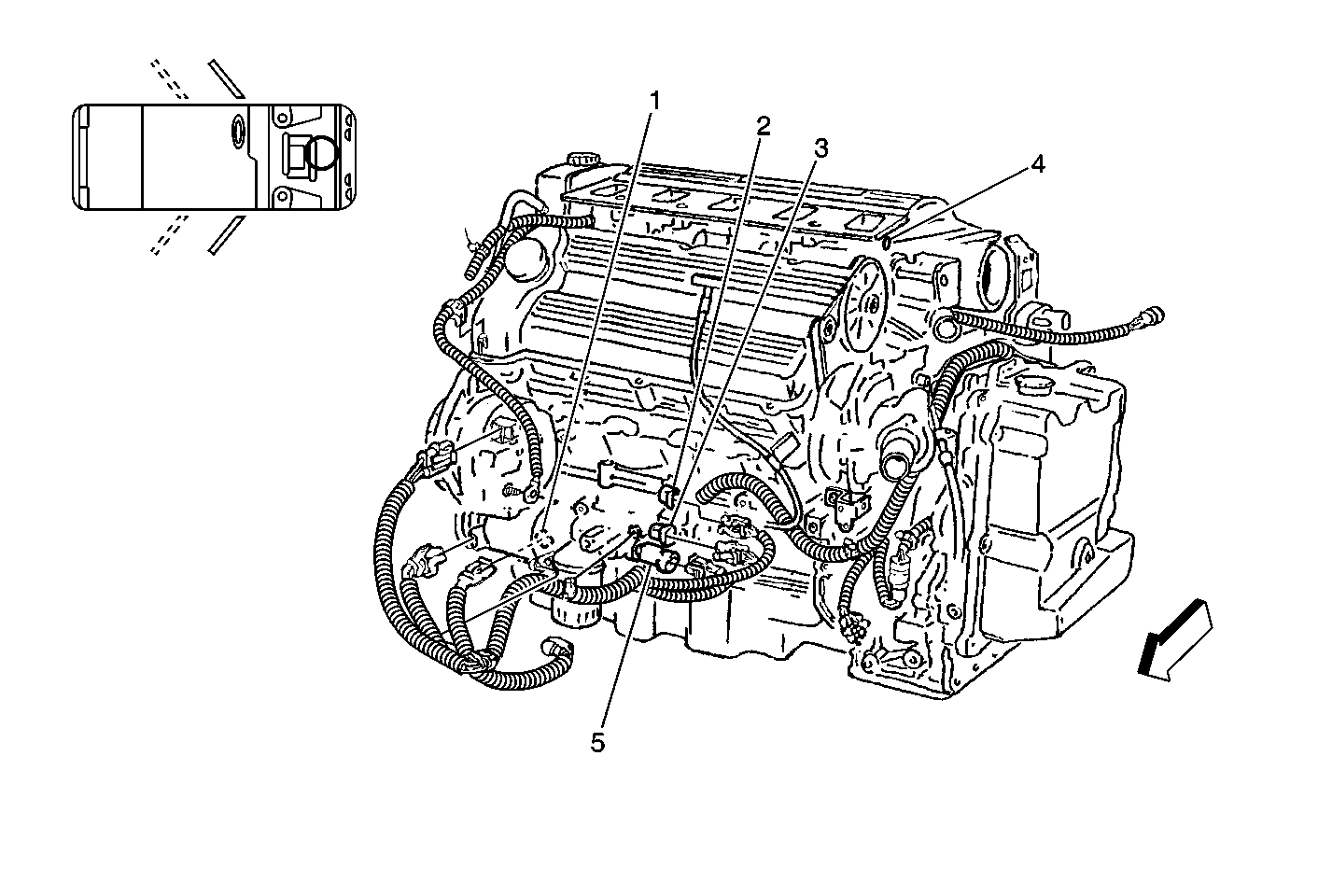 1
2
3
4
5