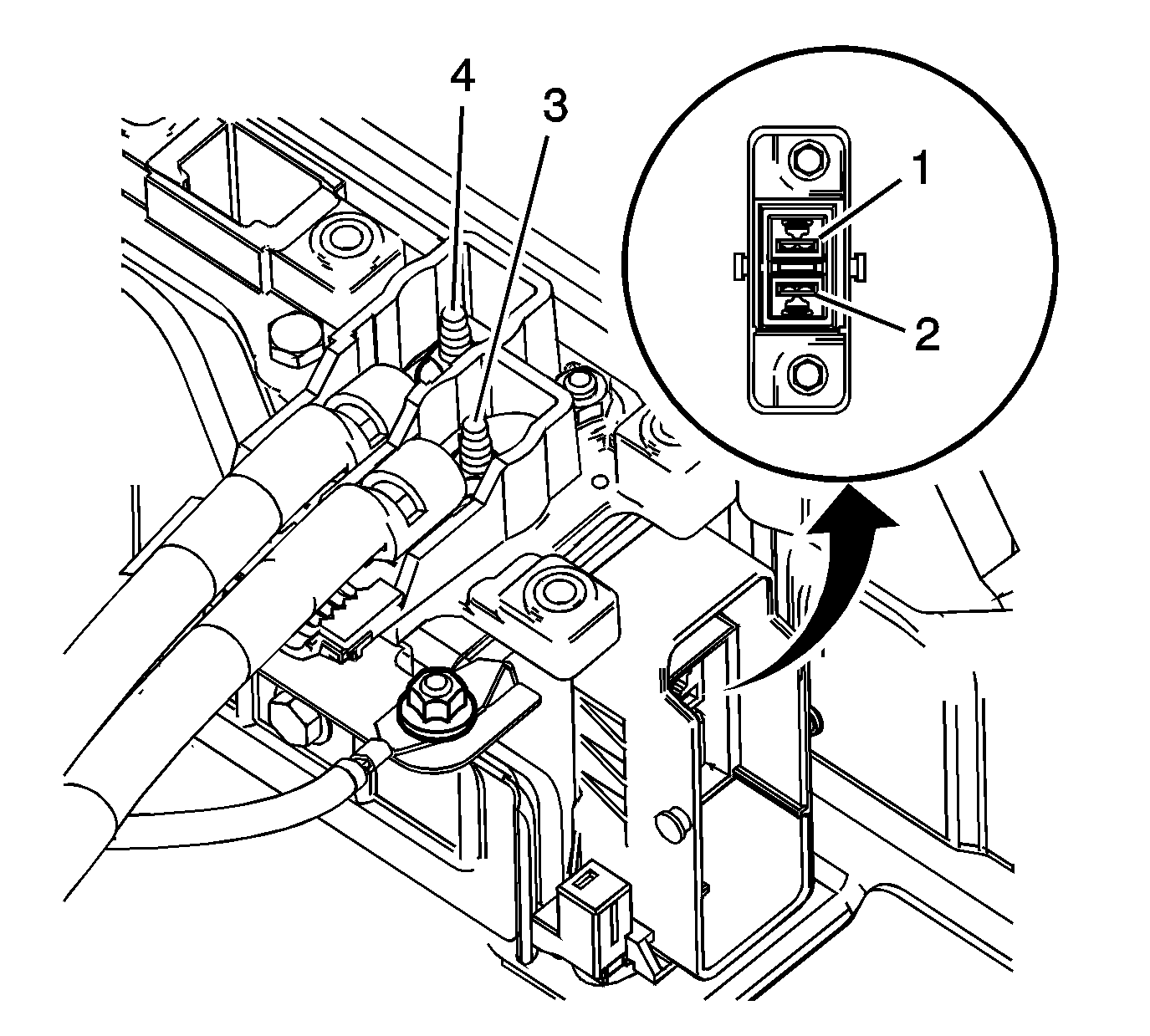 4
3
1
2