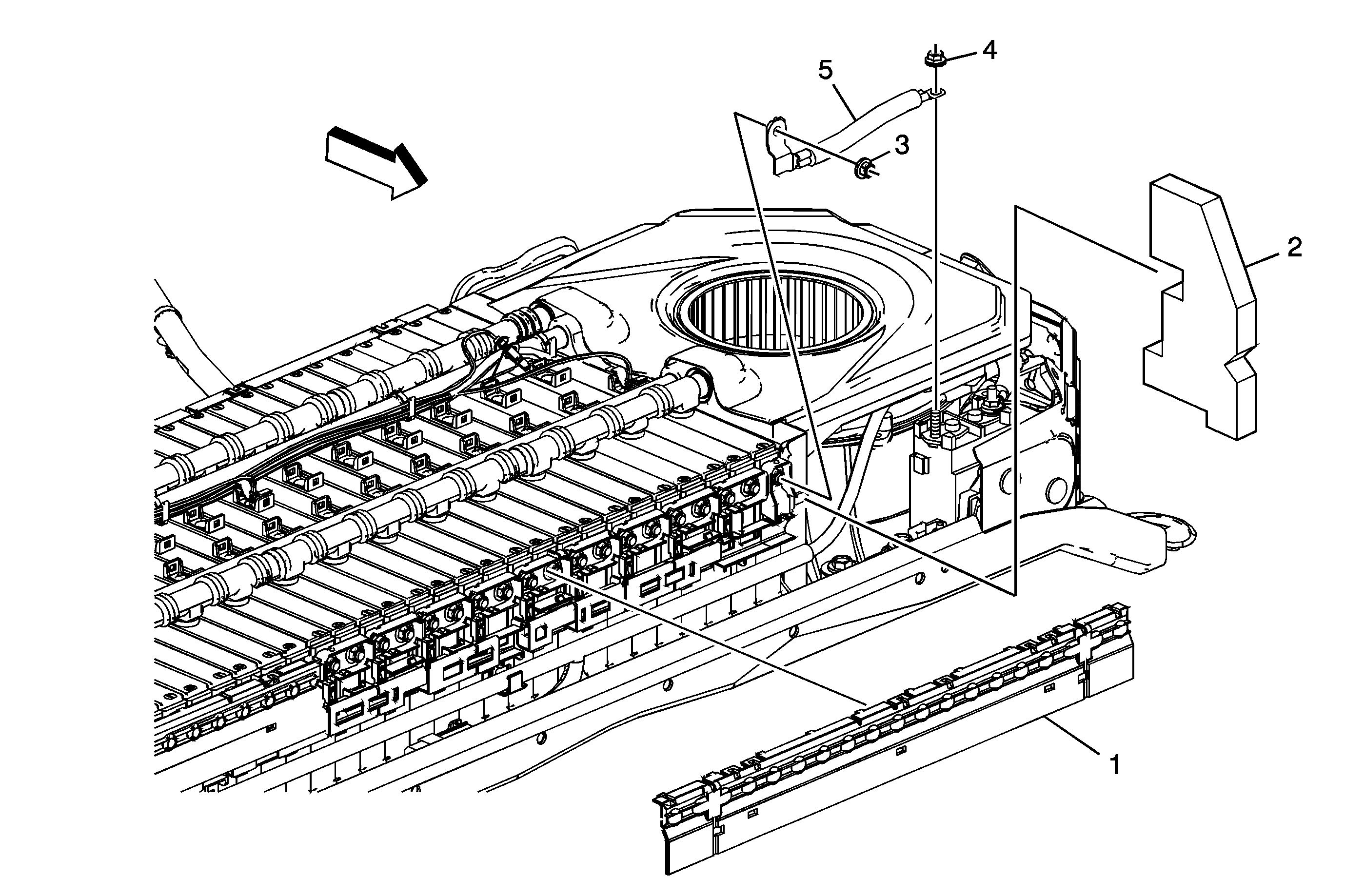 4
5
3
2
1