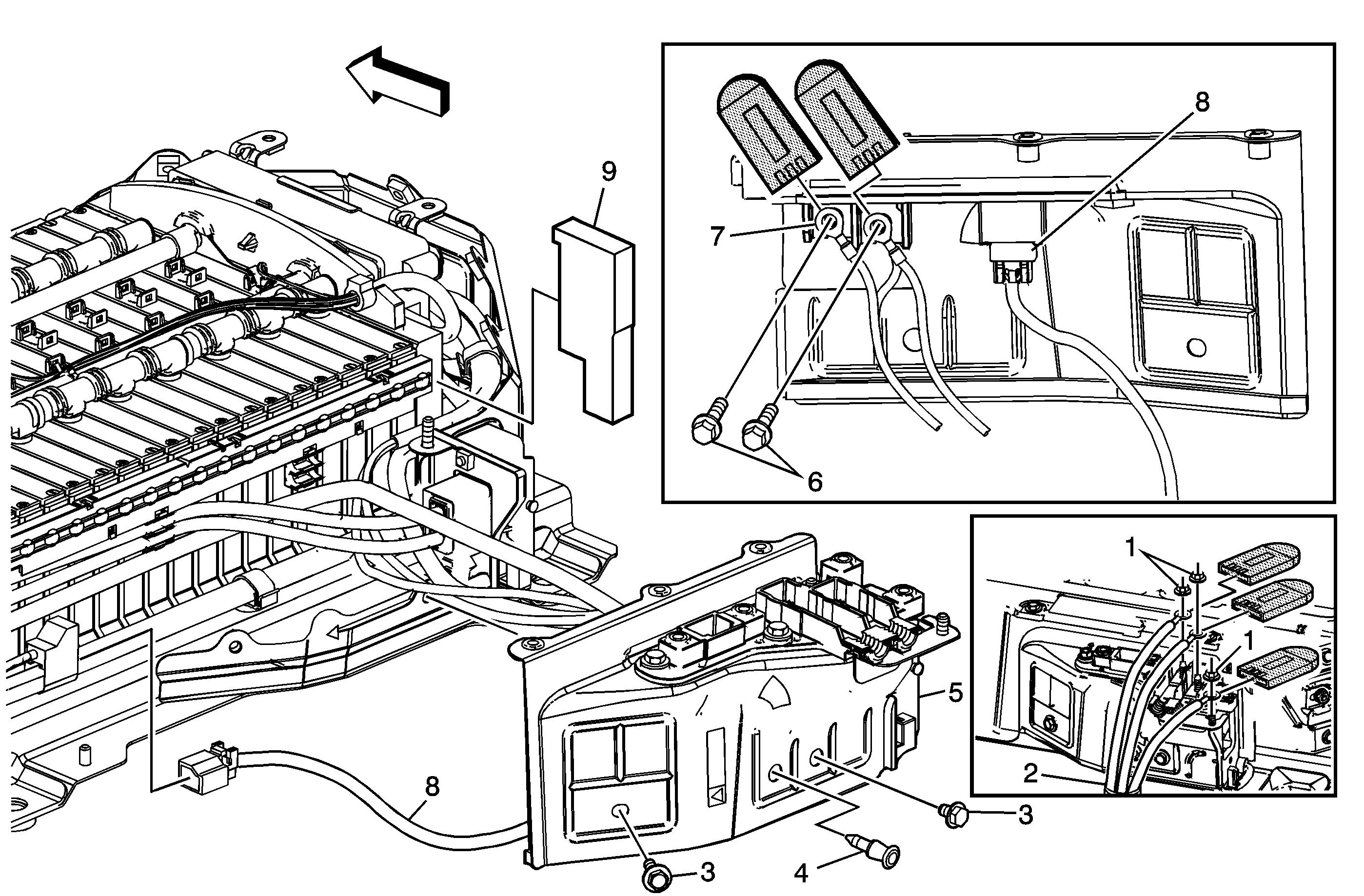 9
8
7
6
1
1
2
5
8
3
3
4