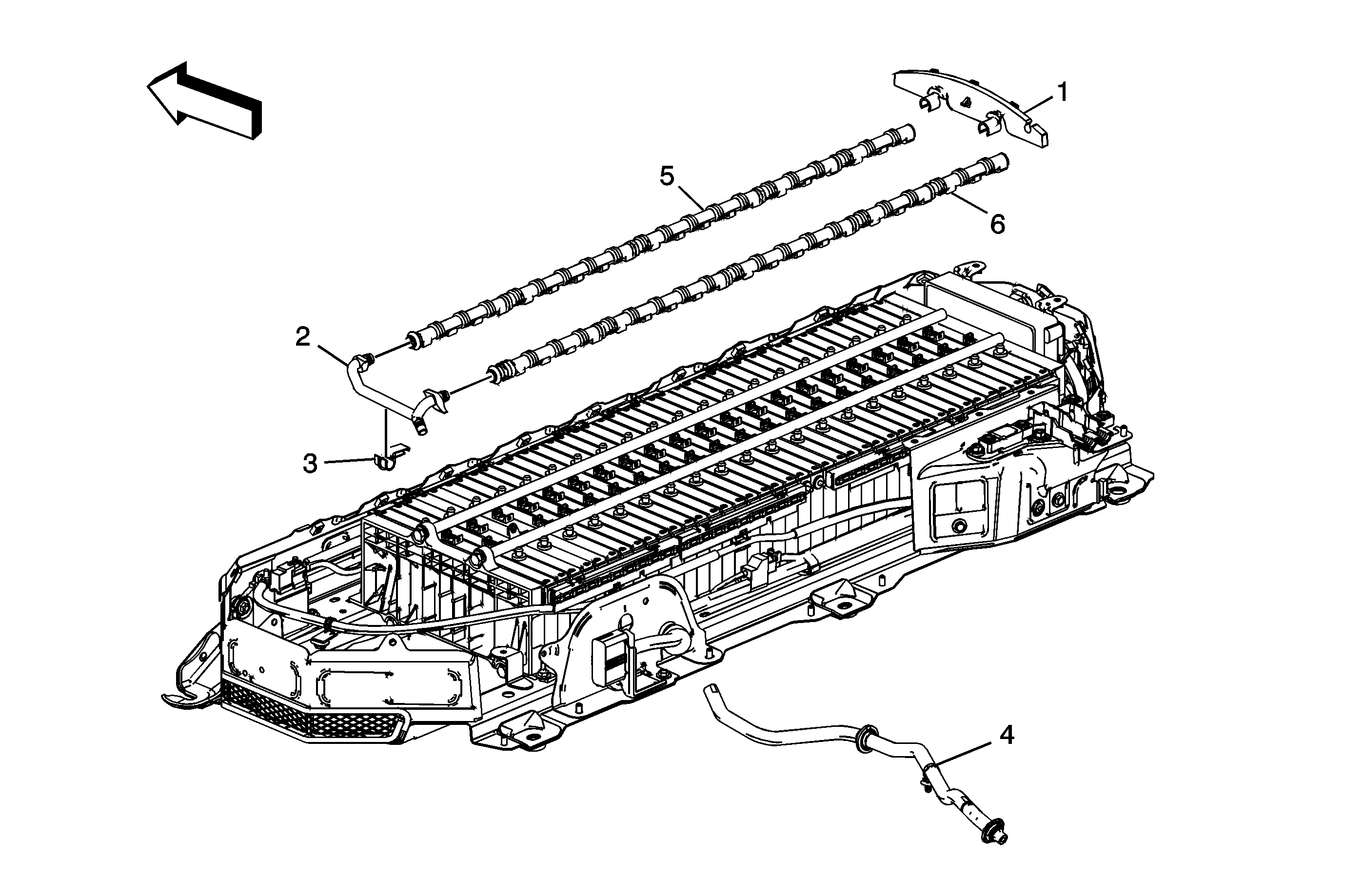 1
5
6
2
3
4