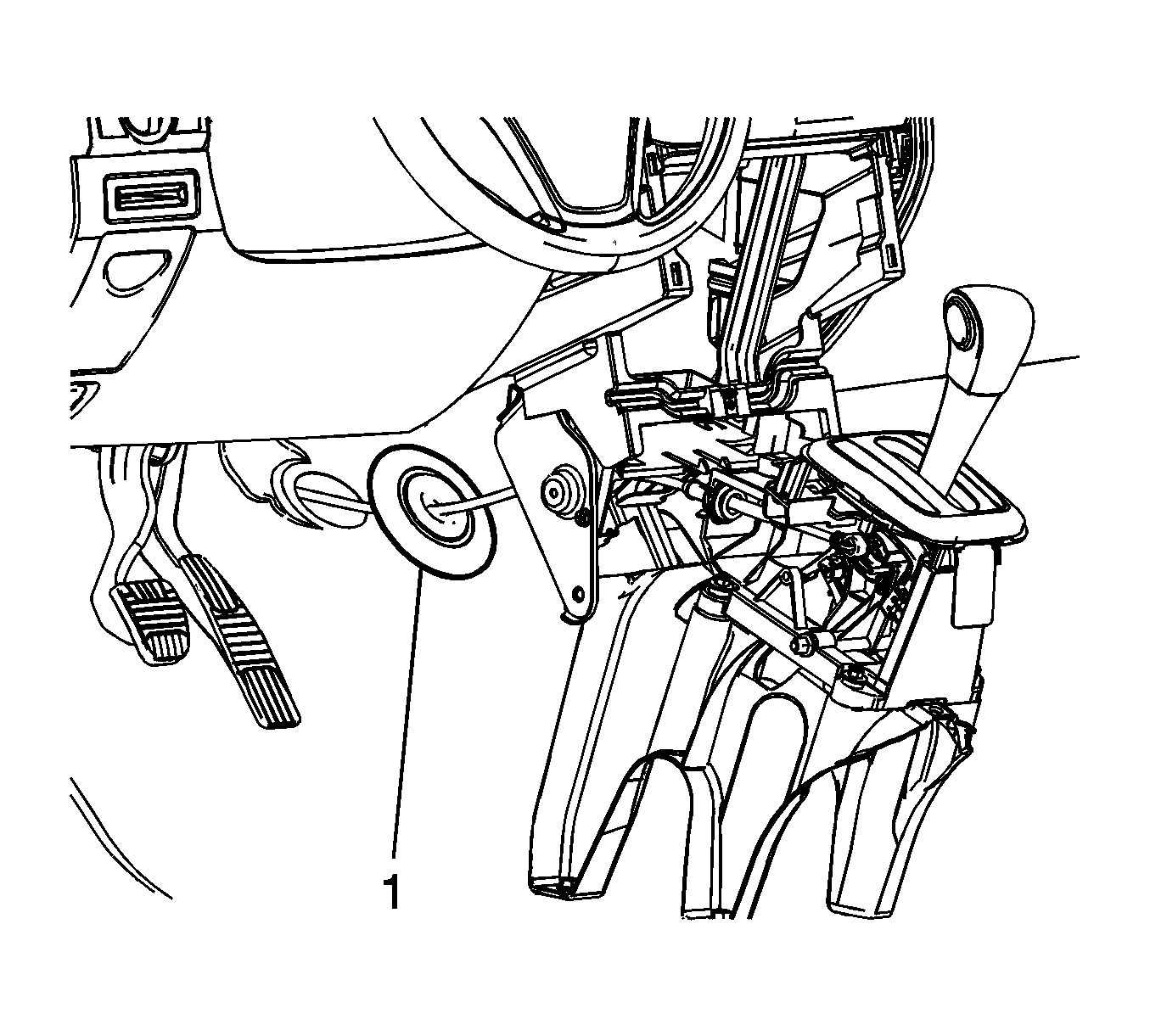 1