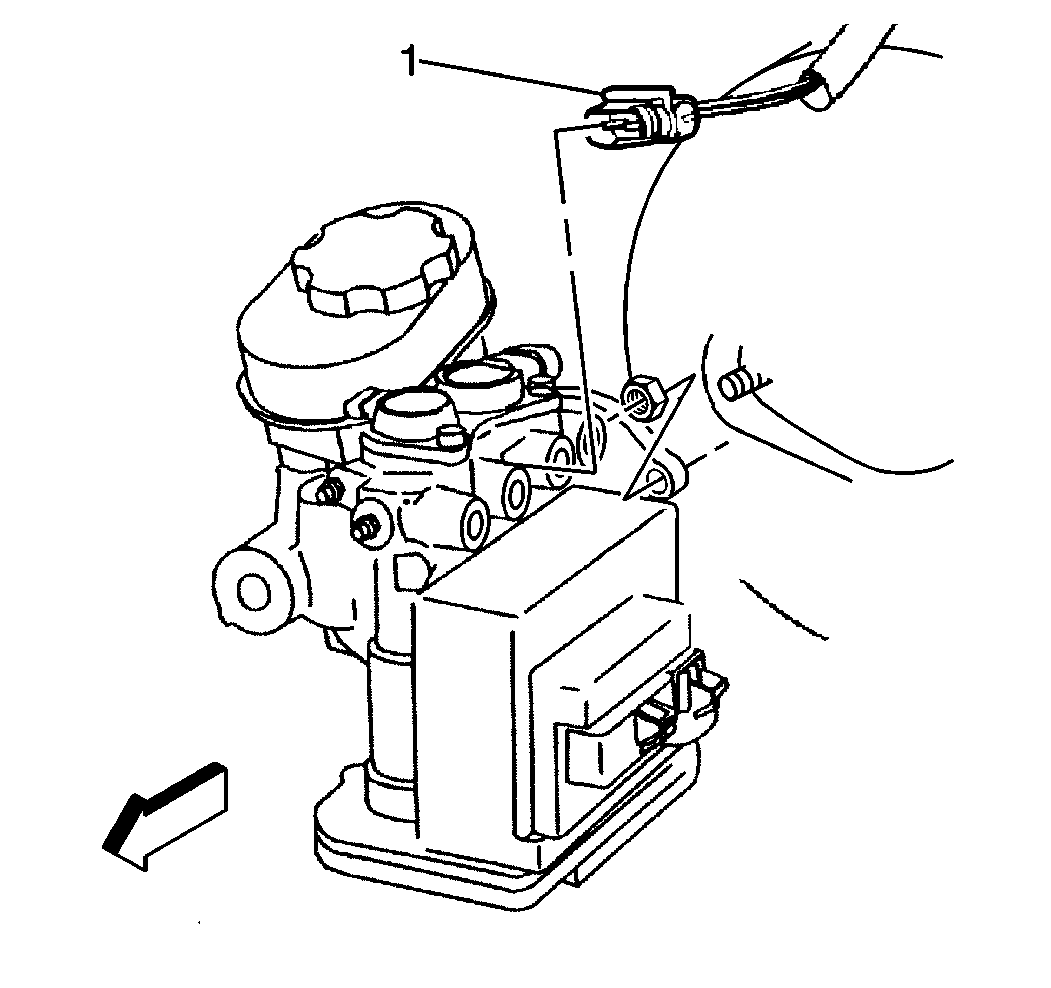 1