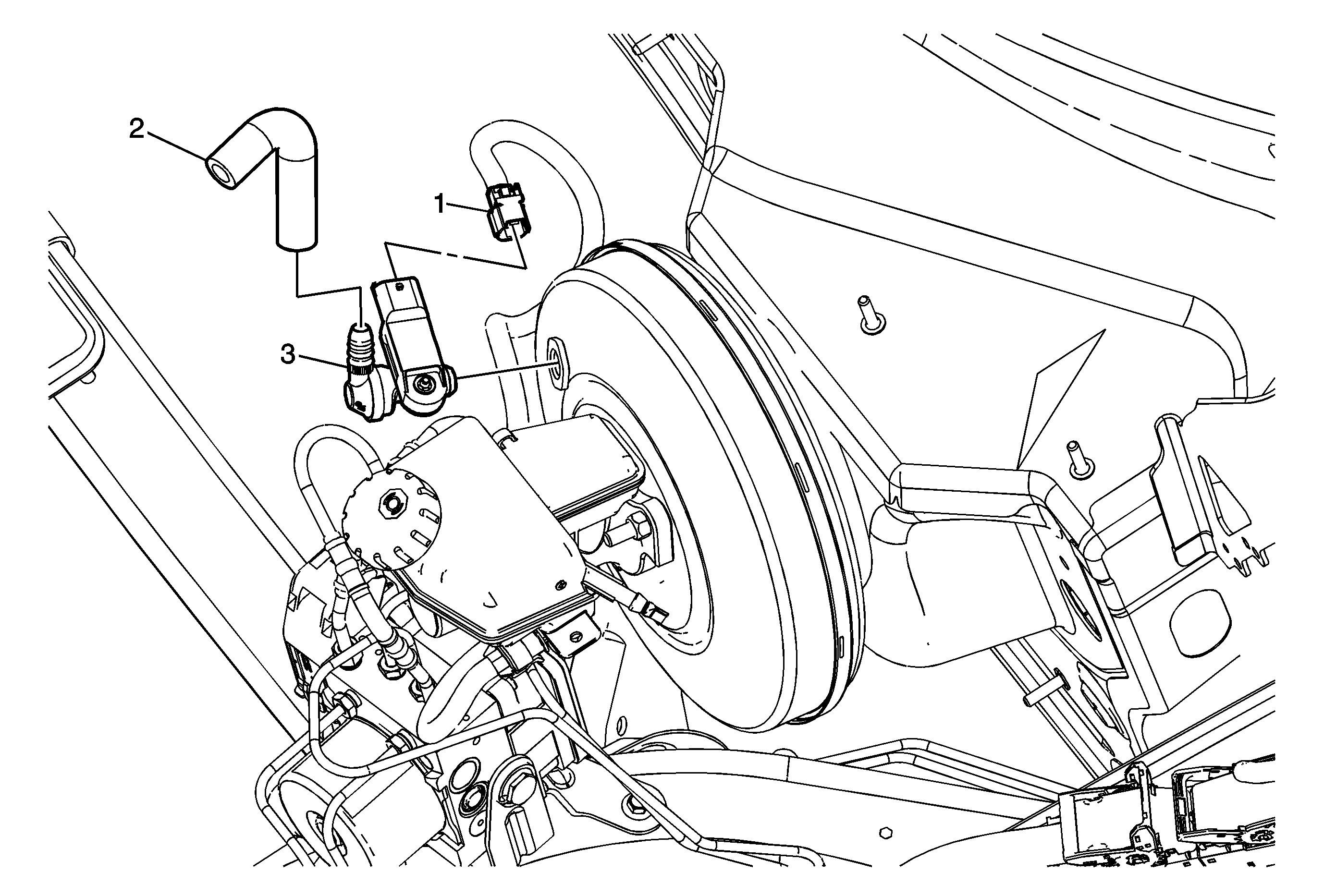 2
1
3