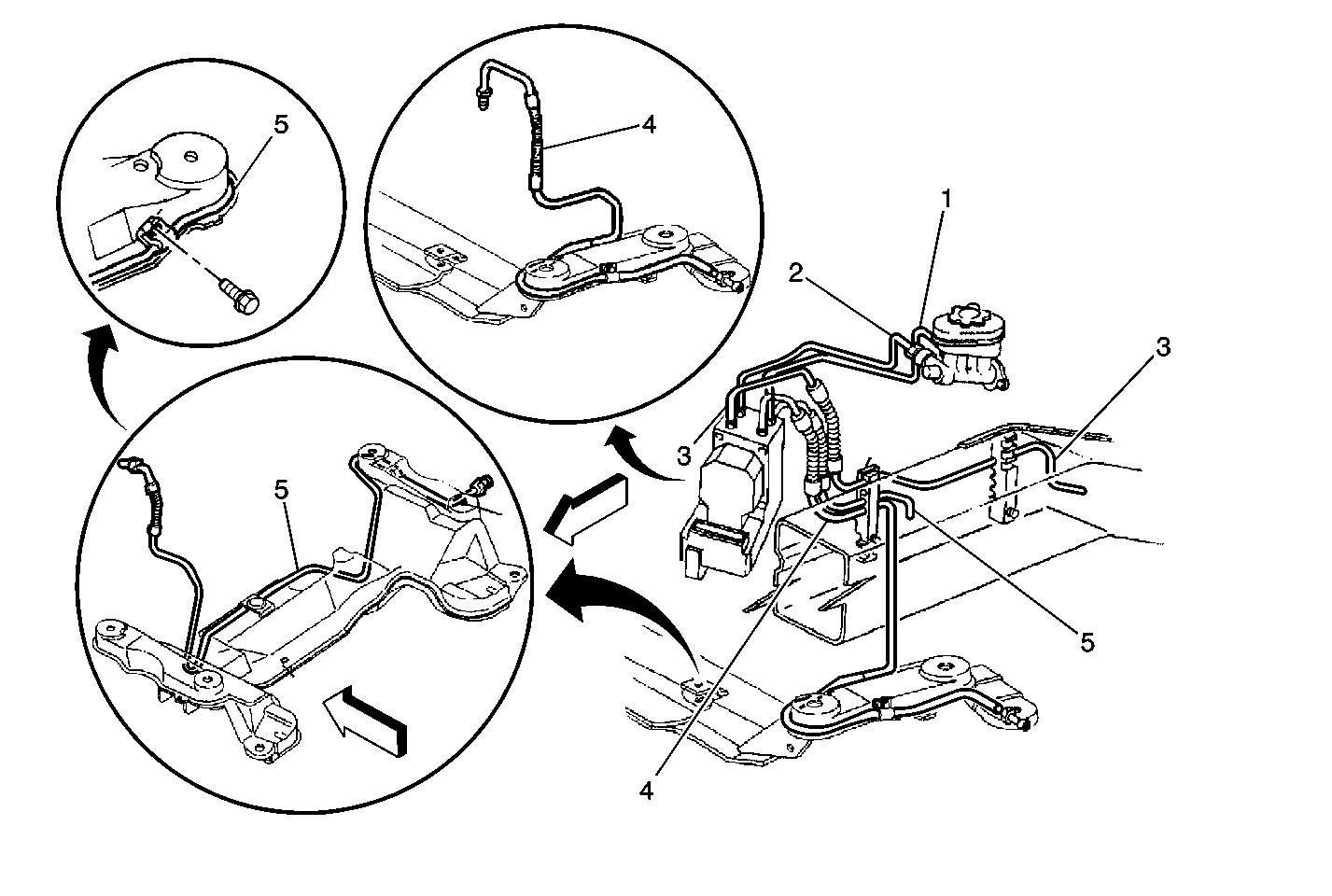 5
4
1
2
3
3
5
5
4