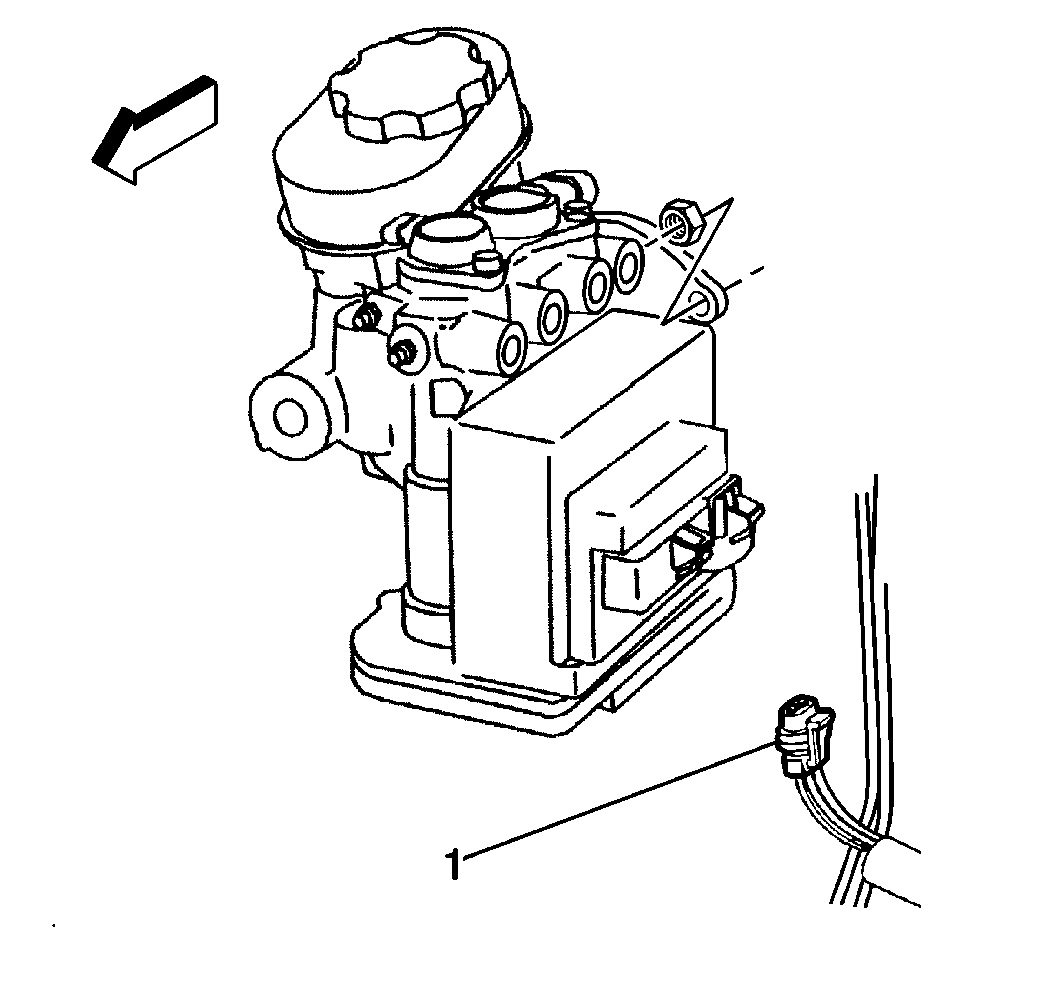 1