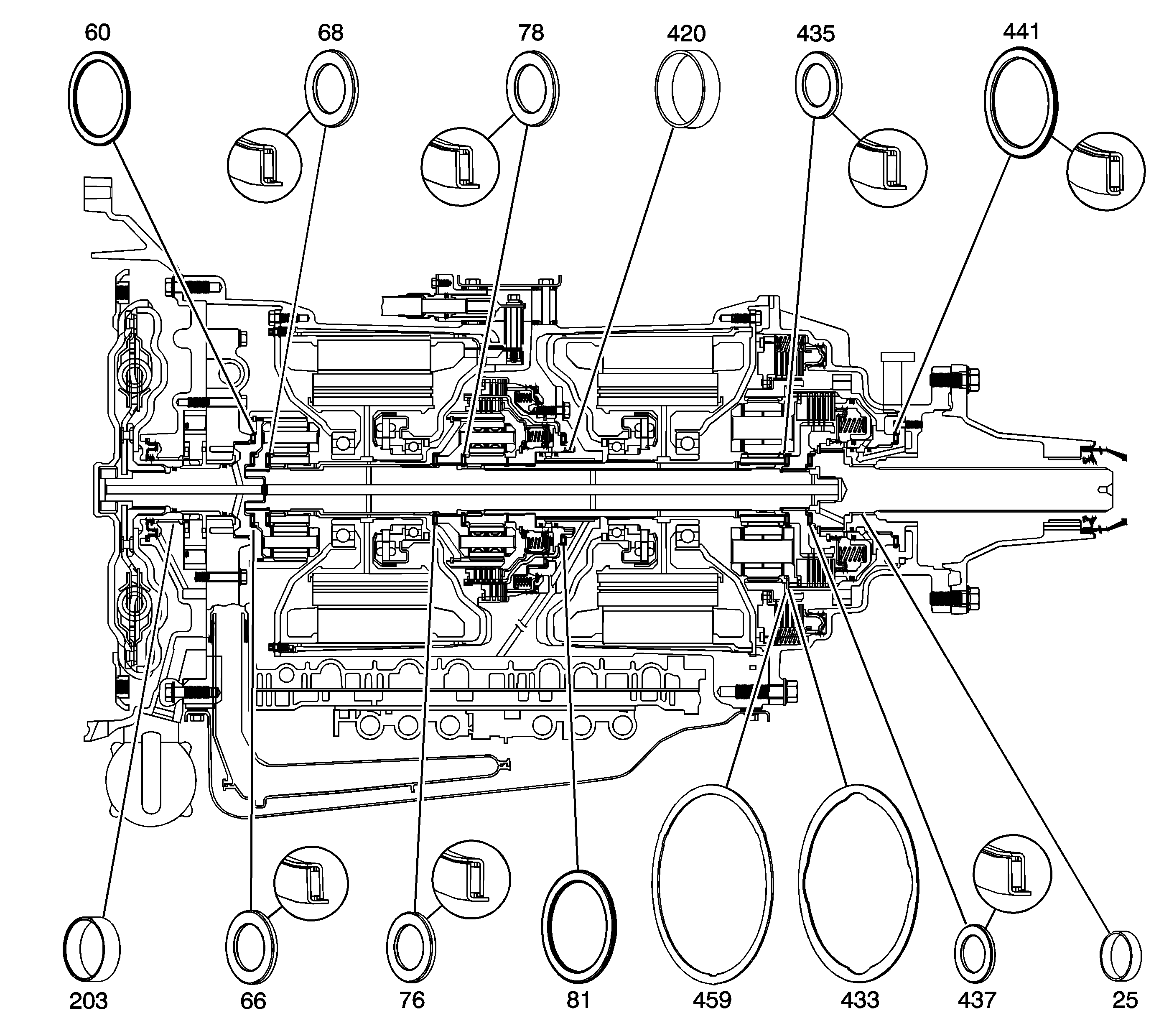 60
68
78
420
435
441

203
66
76
81
459
433
437
25