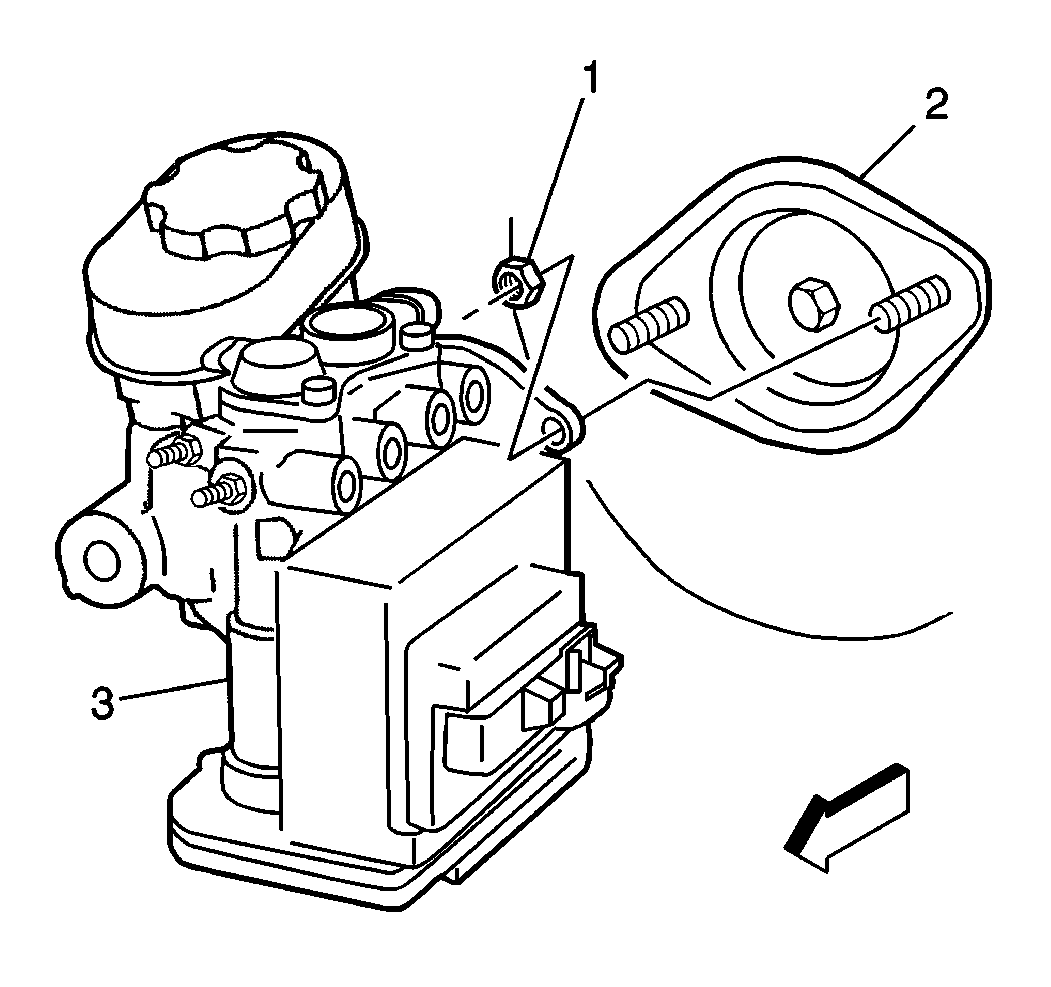 1
2
3