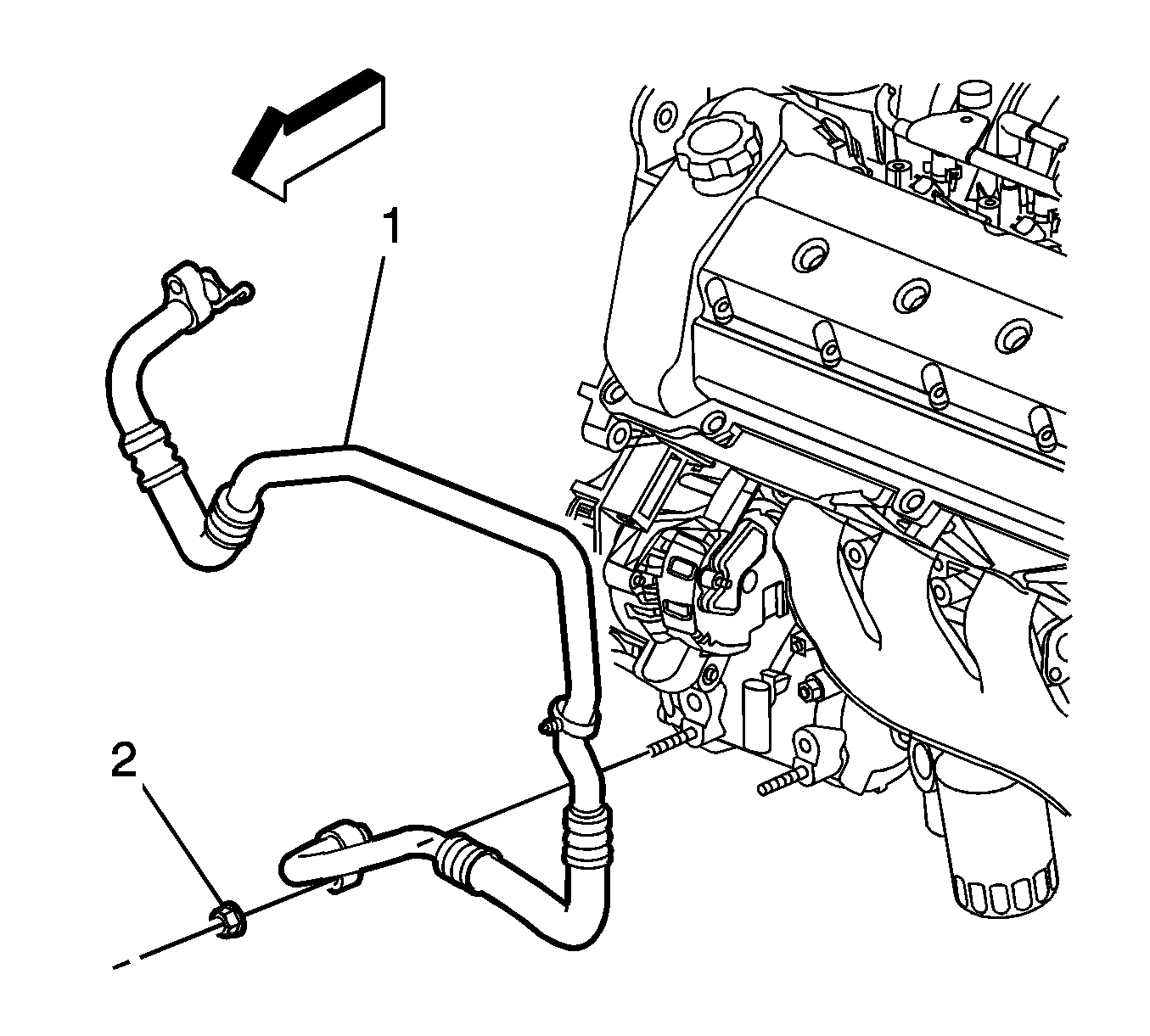 1

2