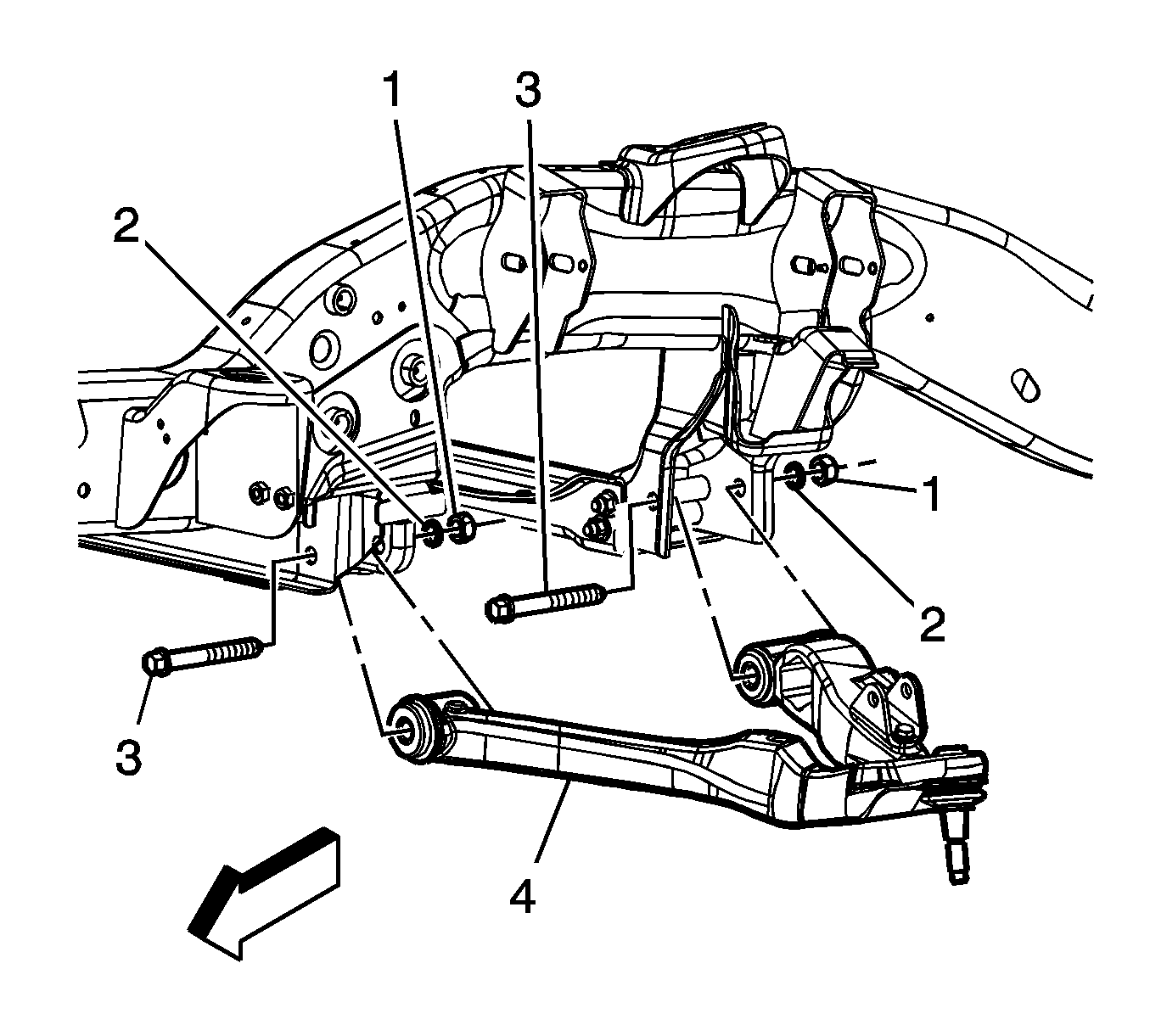 1
3
2
1
2
3
4