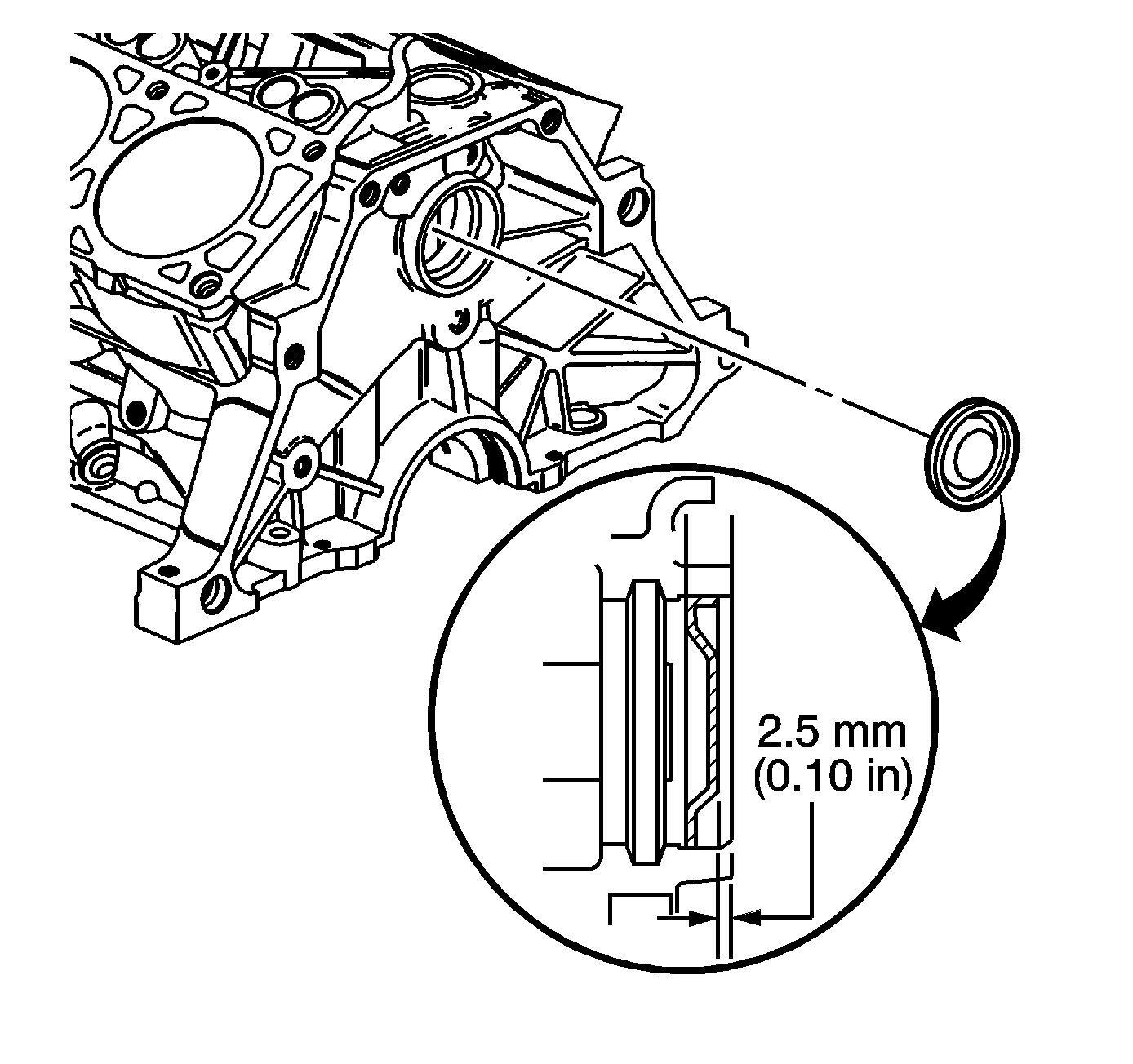 2.5 mm
(0.10 in)