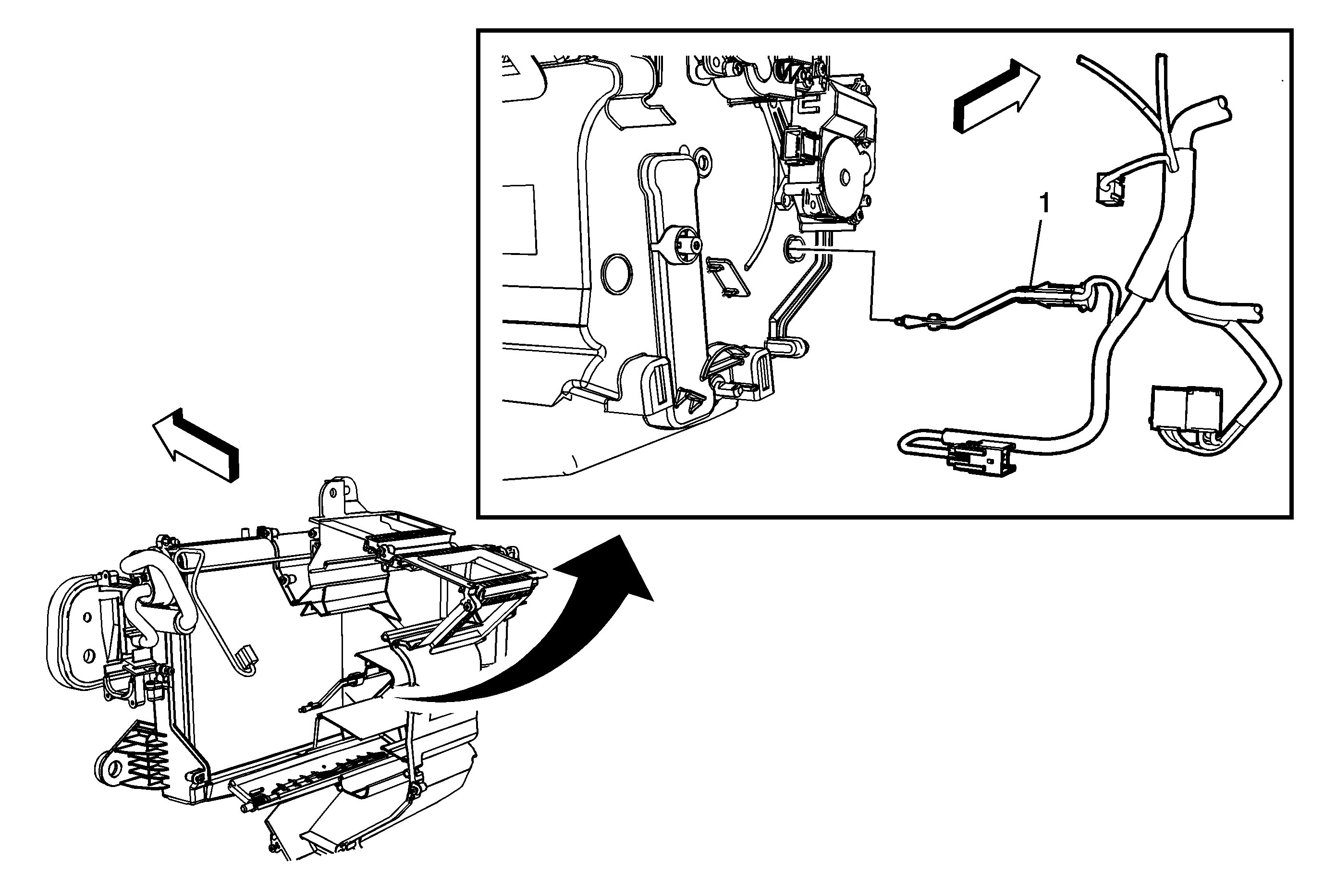 1