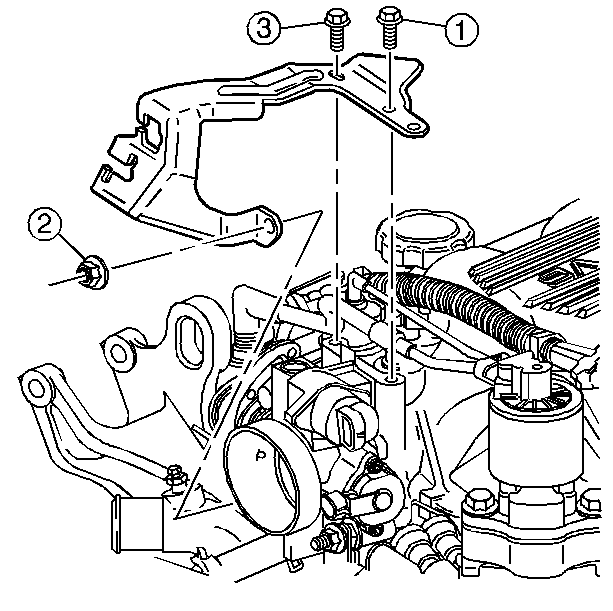 3
1
2