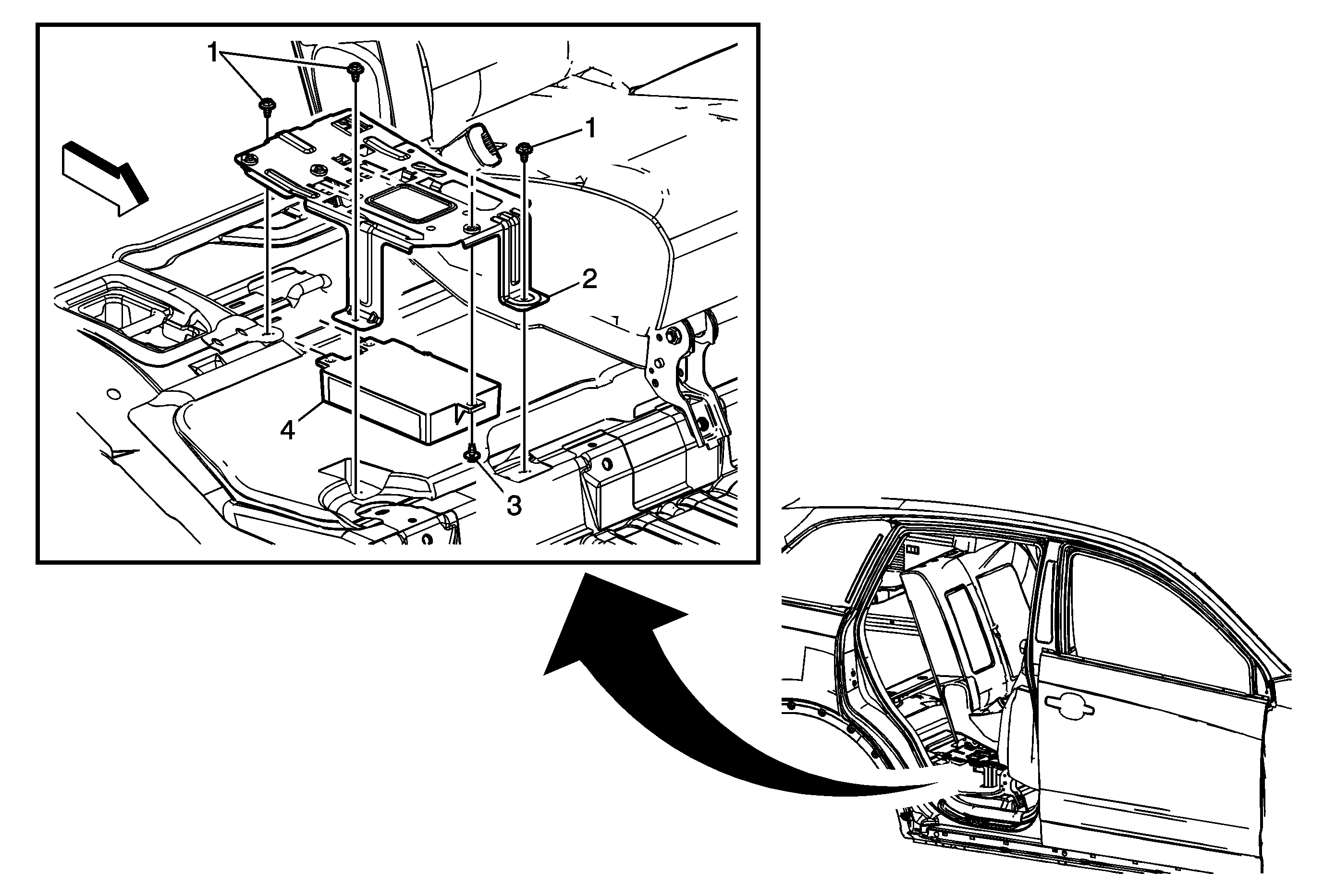 1
1
2
4
3