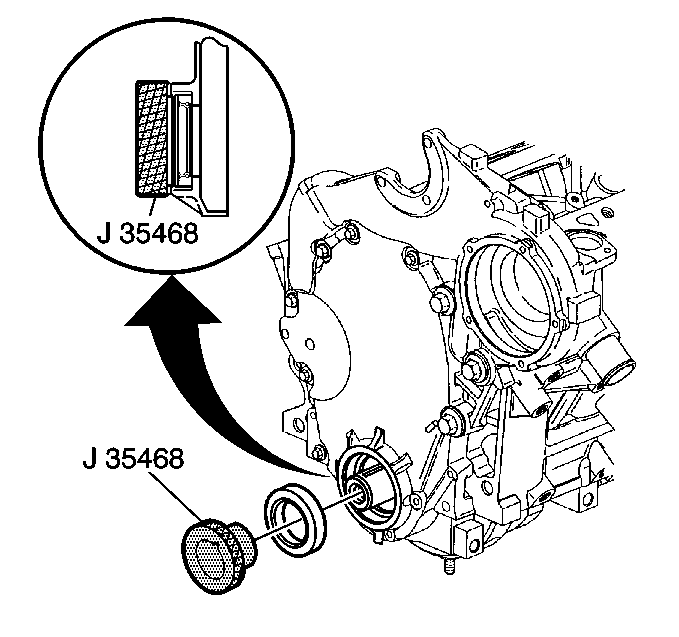 J 35468

J 35468