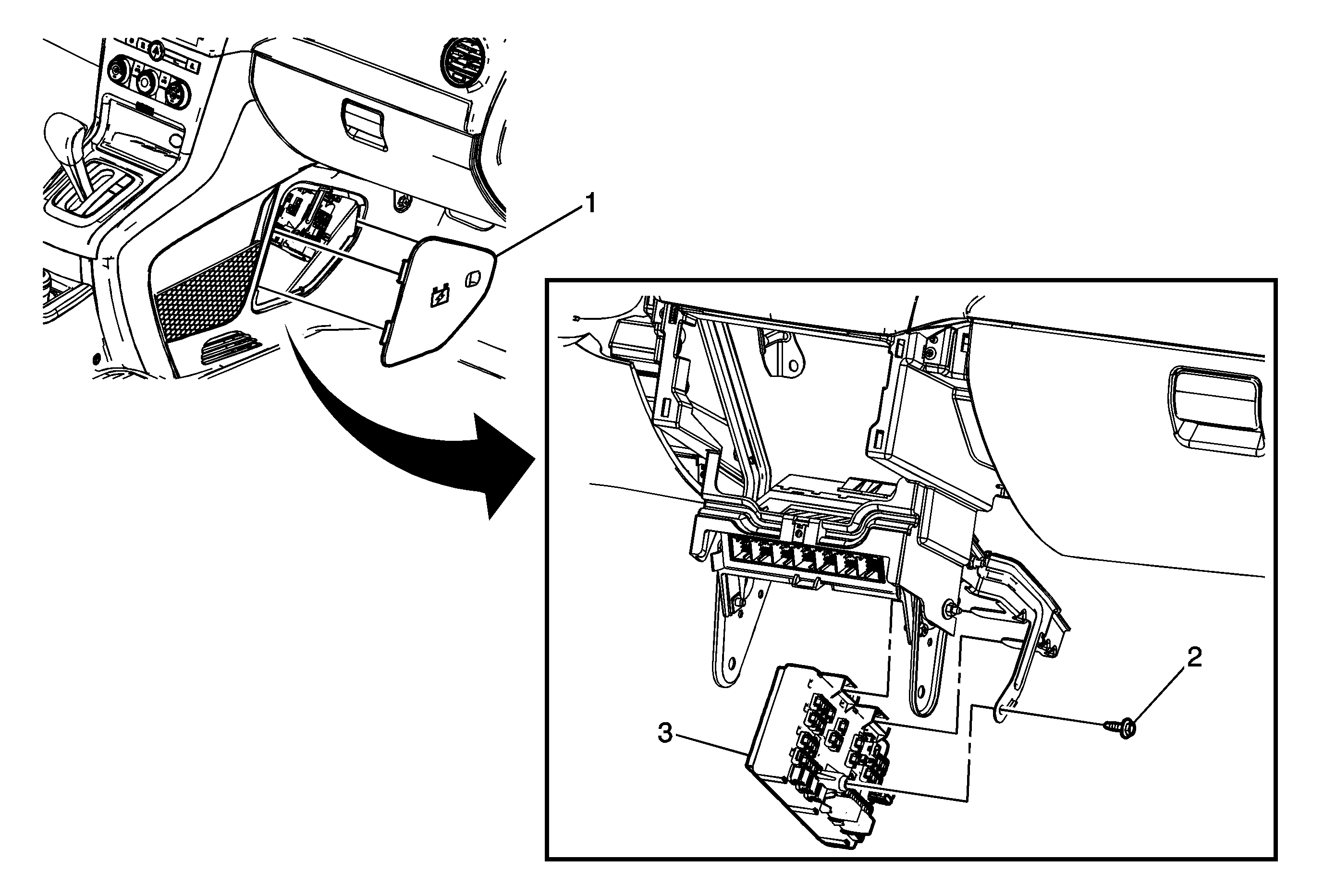 1
2
3