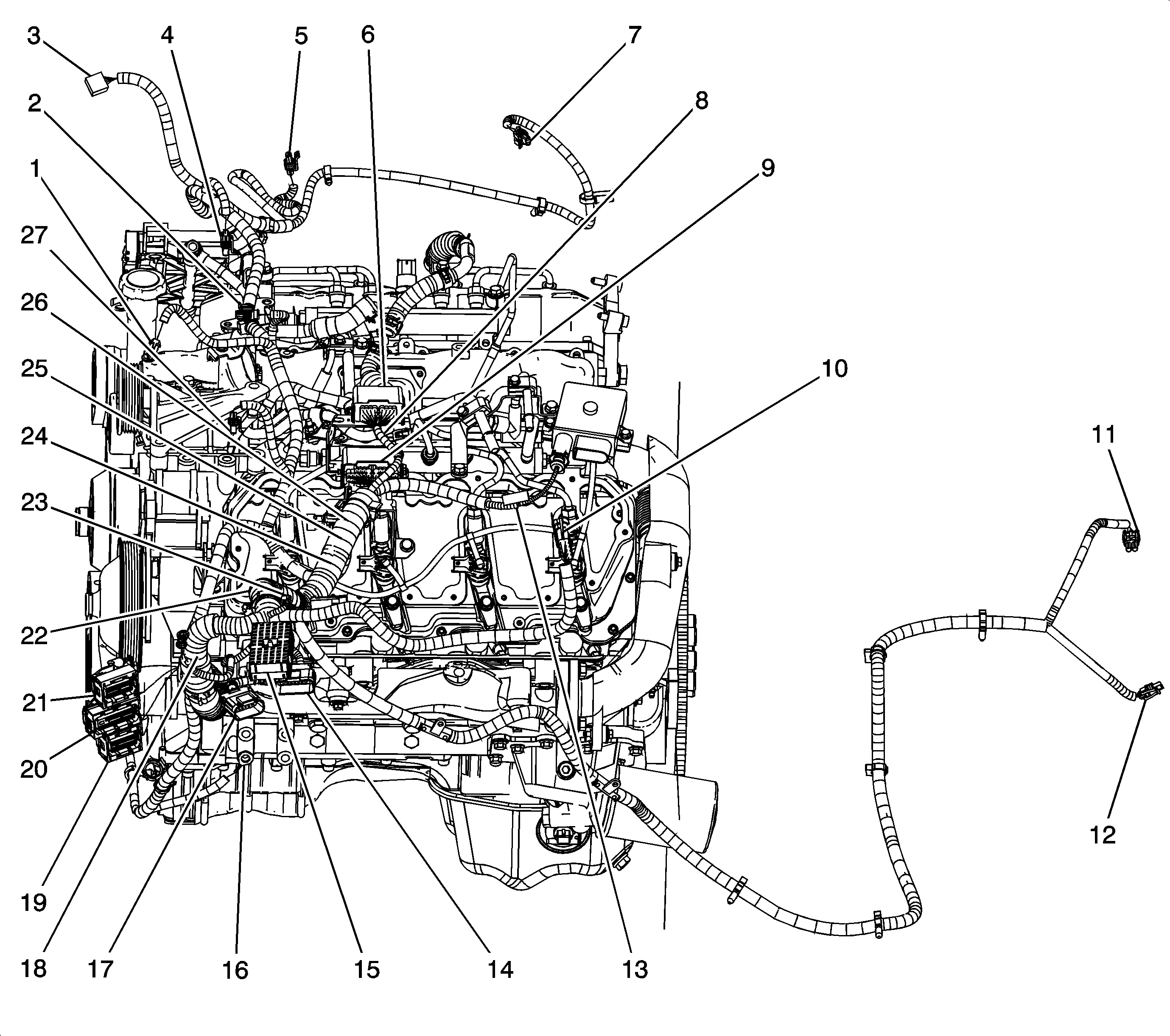 3
4
5
6
7
2
8
1
9
27
26
25
10
24
11
23
22
21
20
12
19
18
17
16
15
14
13