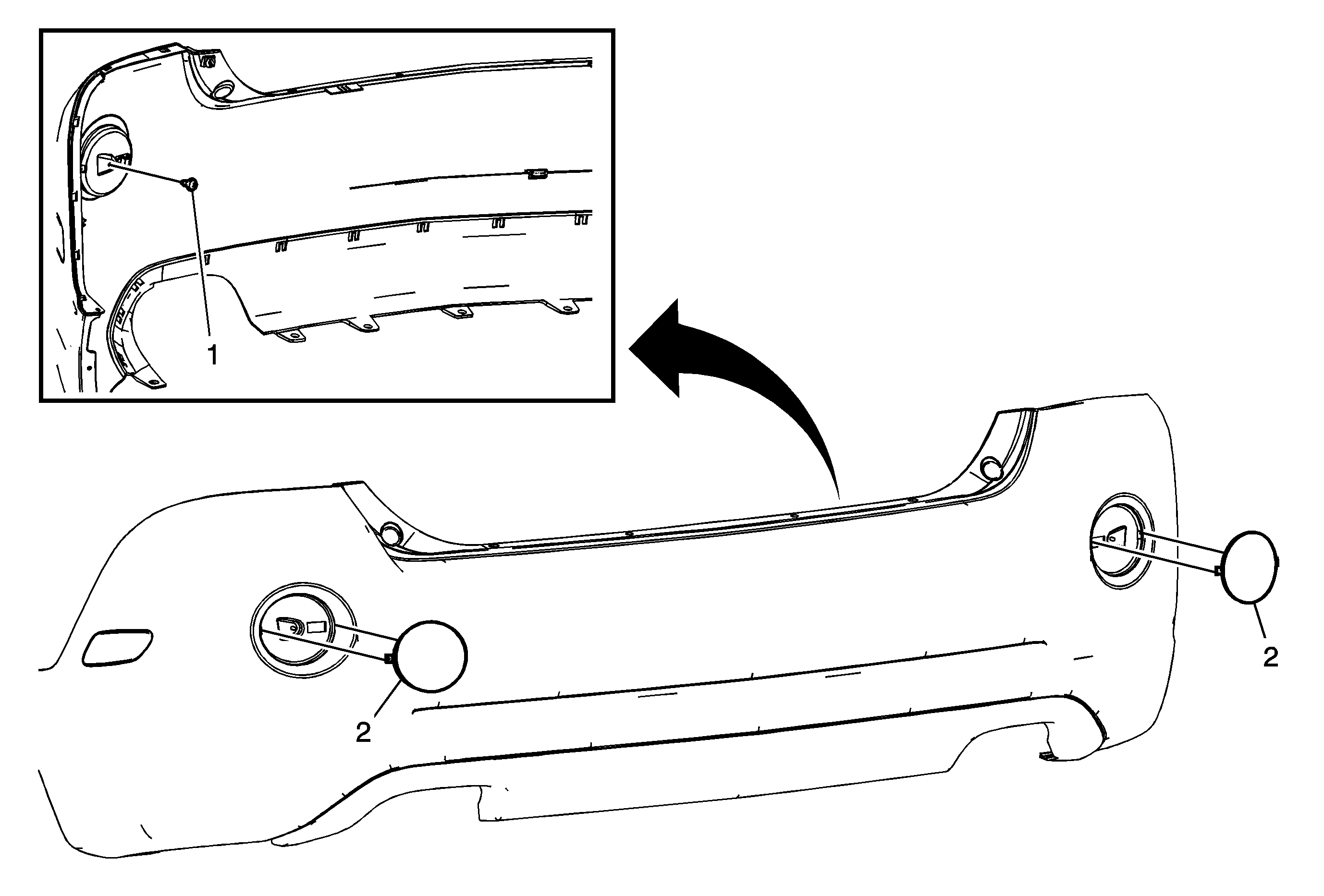 1

2

2