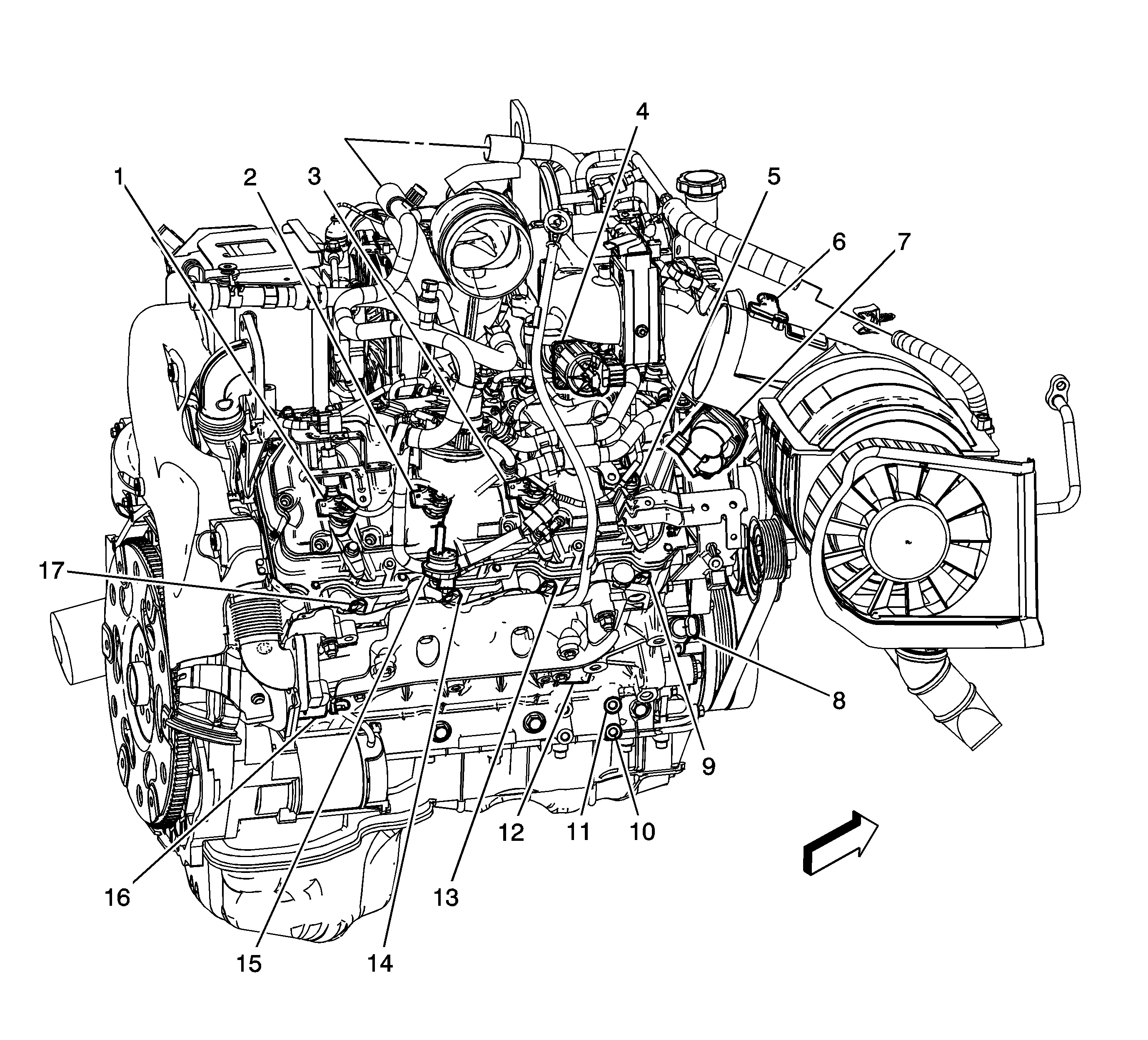 4
1
2
3
5
6
7
17
8
9
12
11
10
16
13
15
14