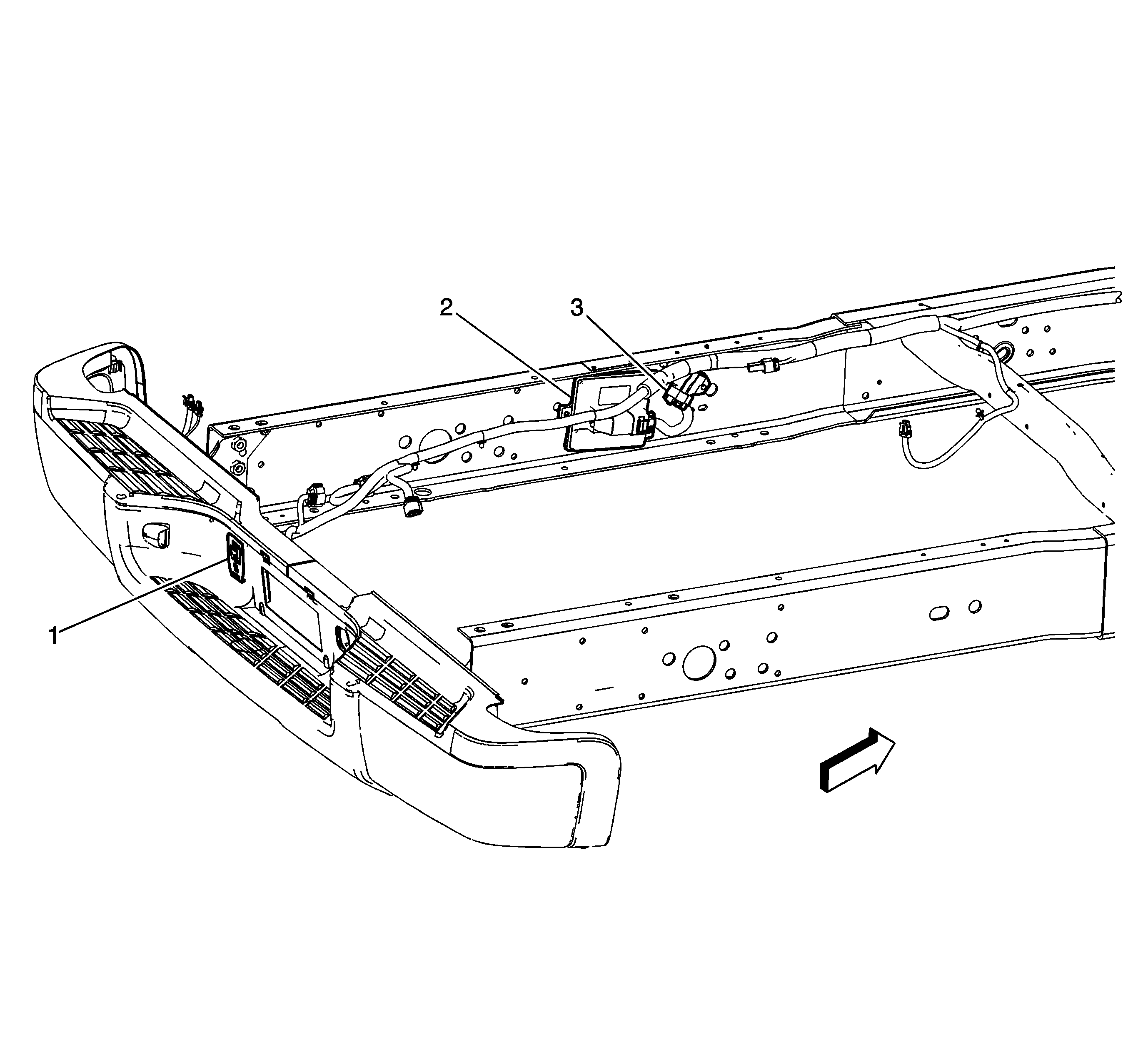 2
3
1