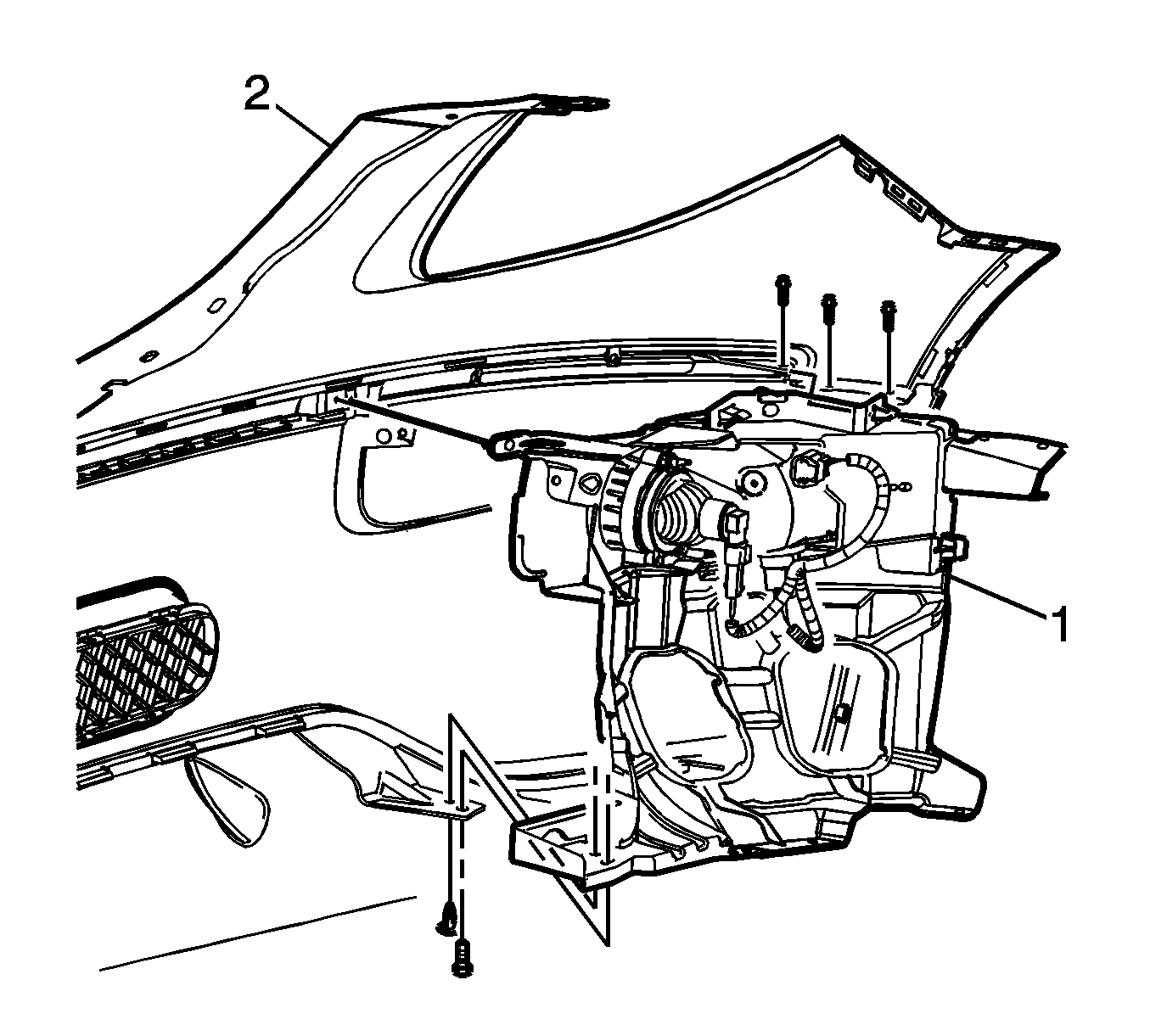 2

1