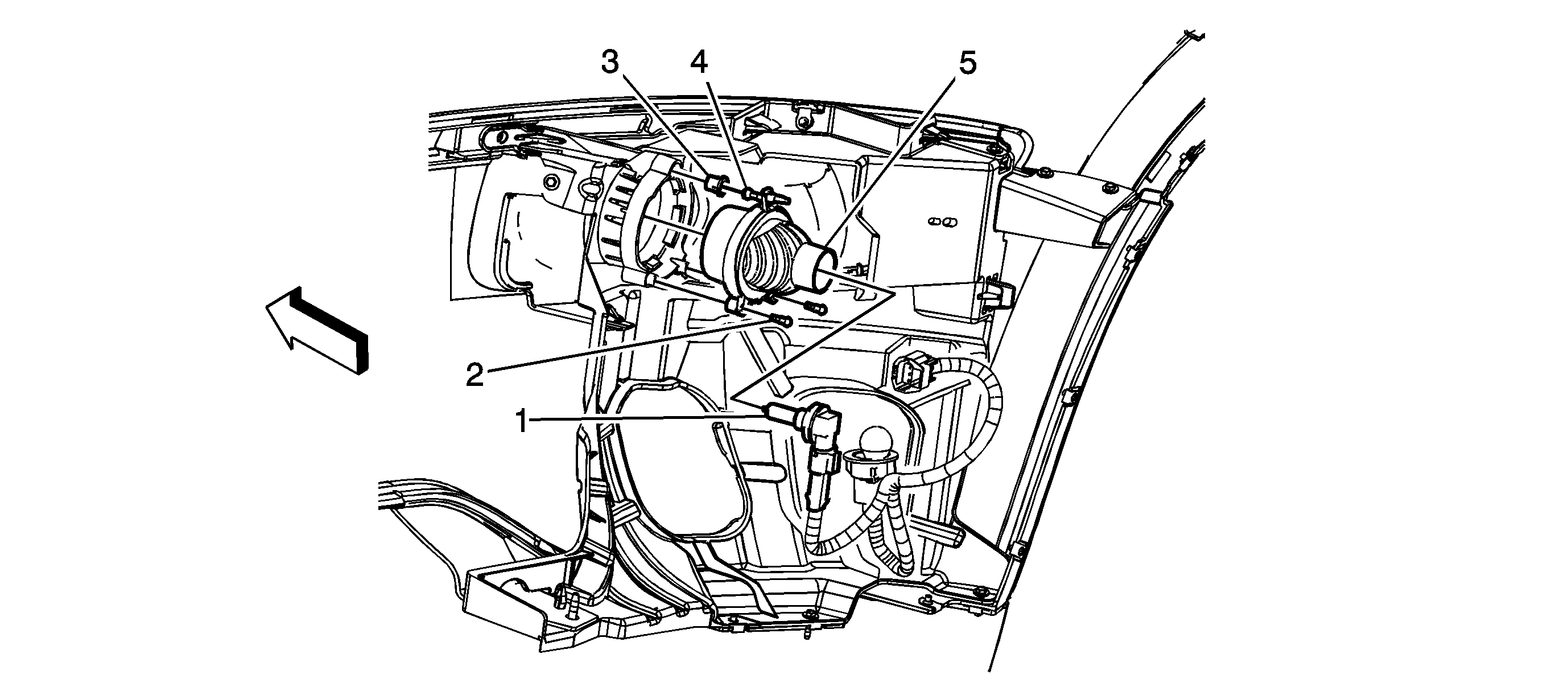 3
4
5
2
1