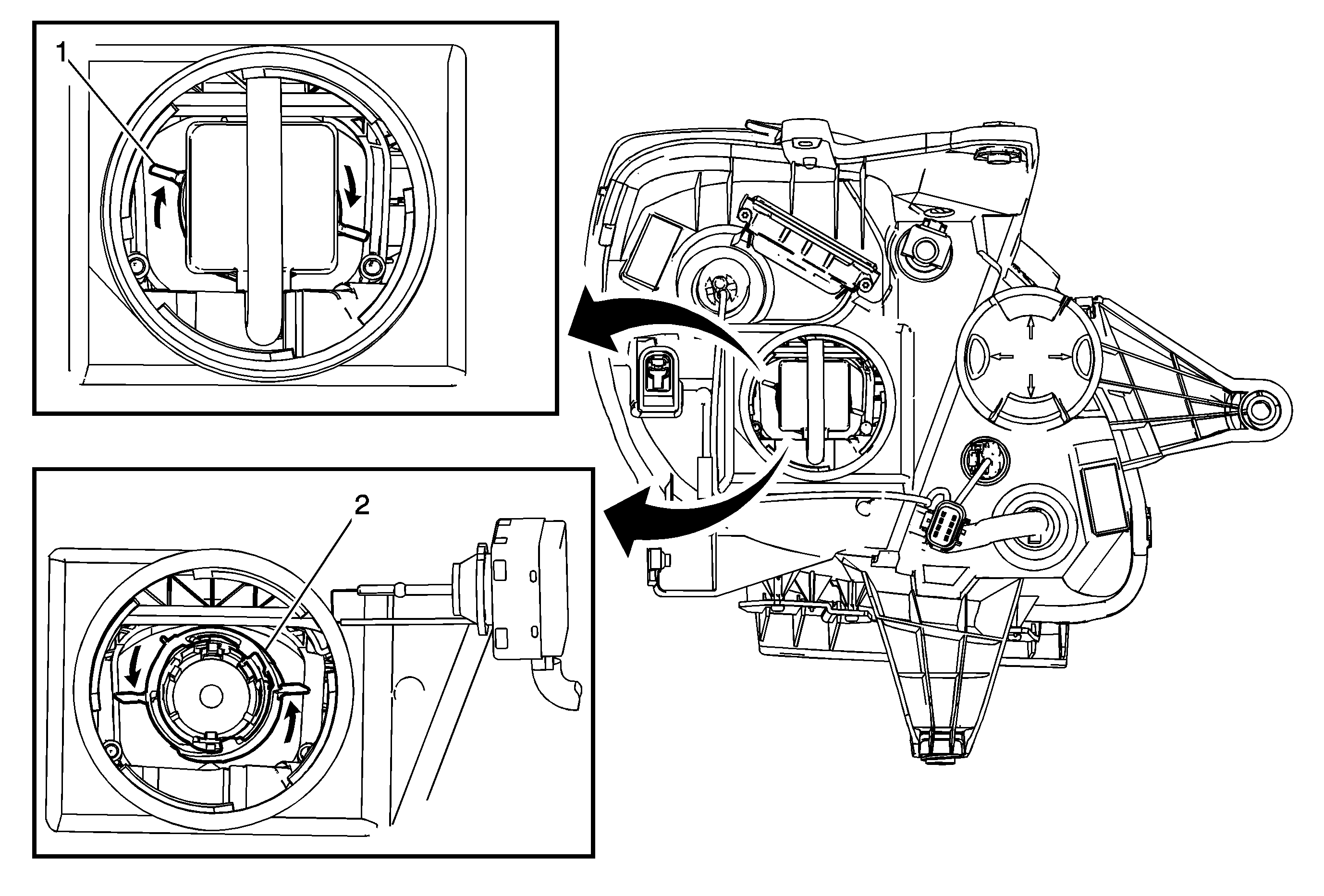 1

2