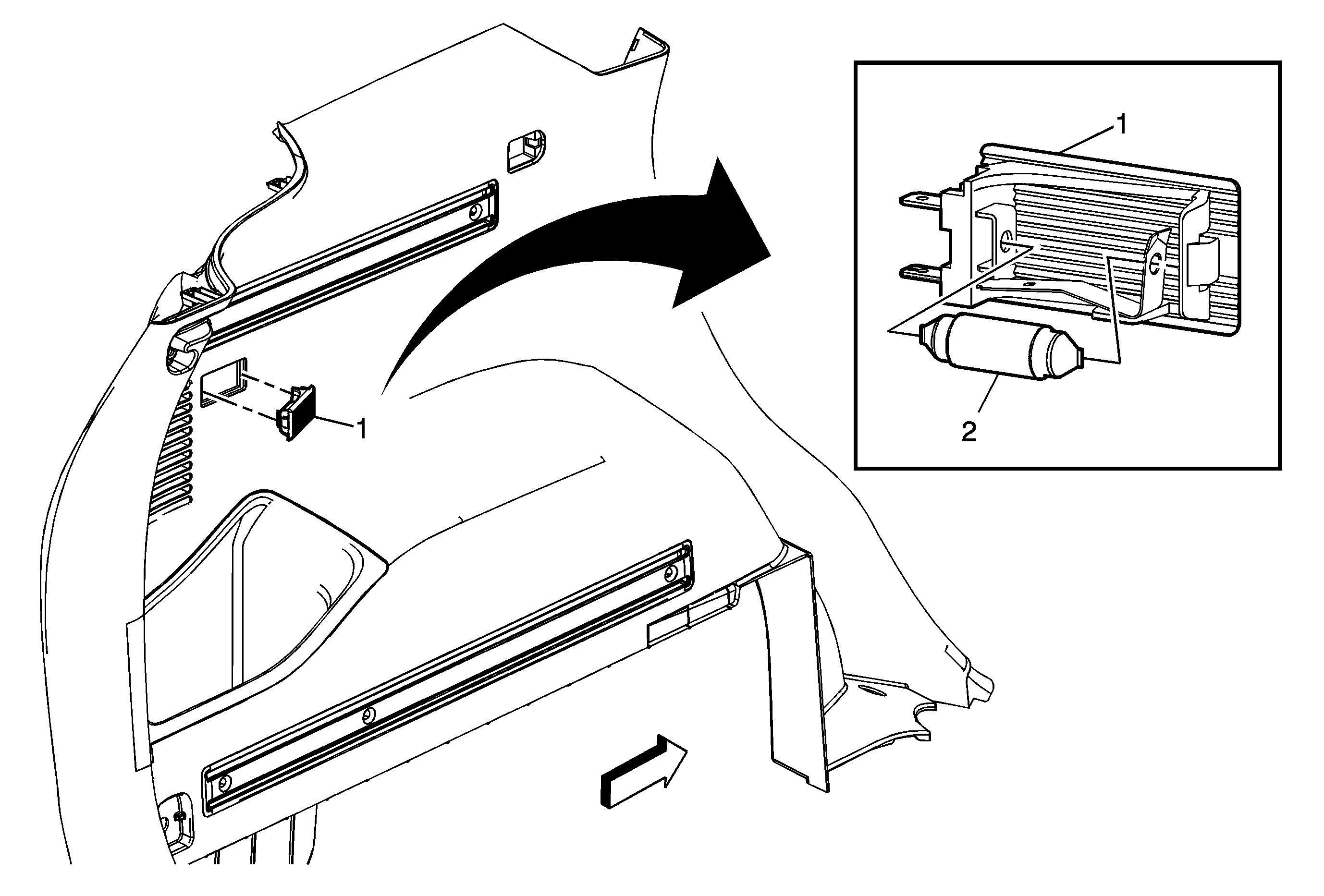 1

1

2