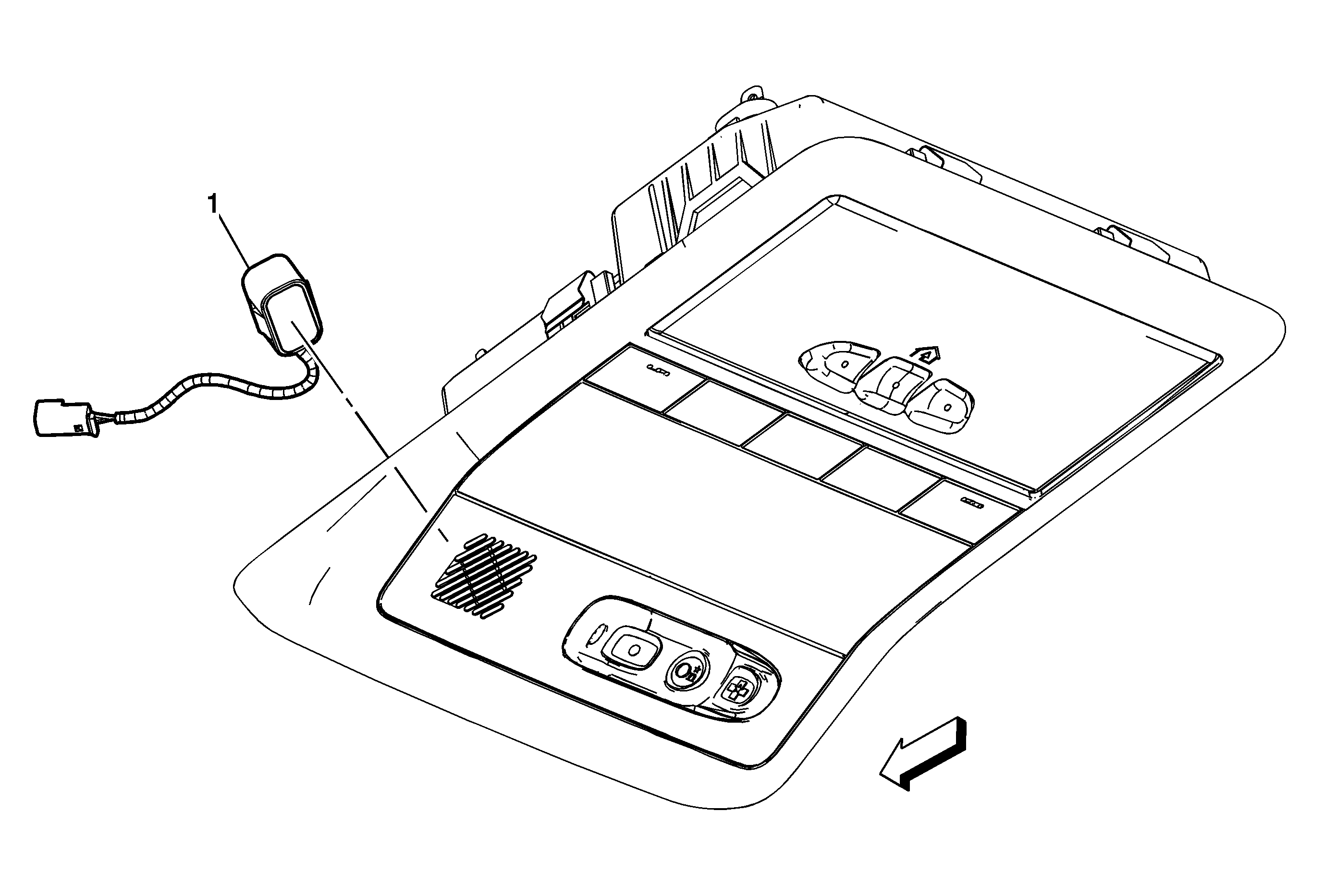 1