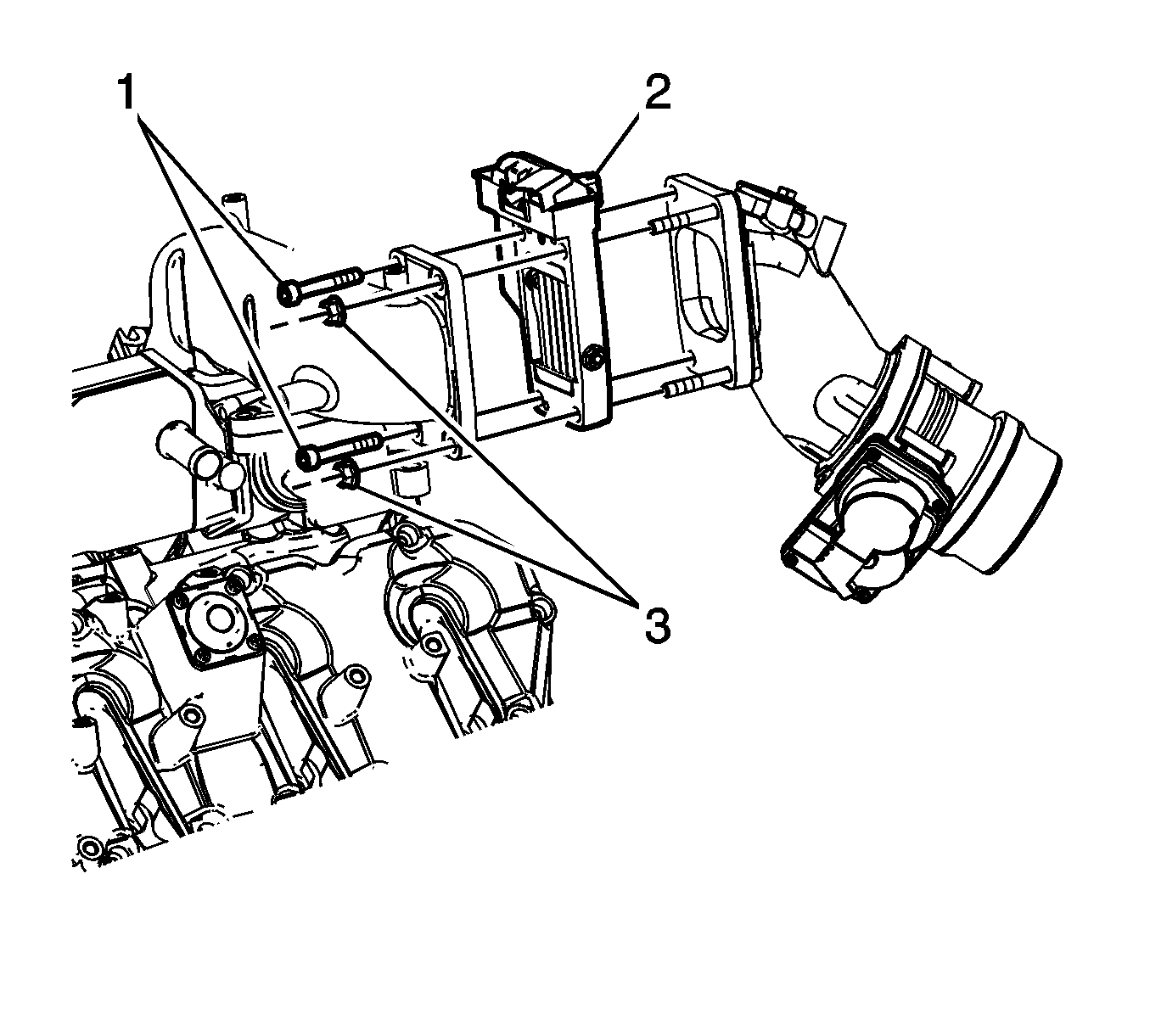 1
2
3