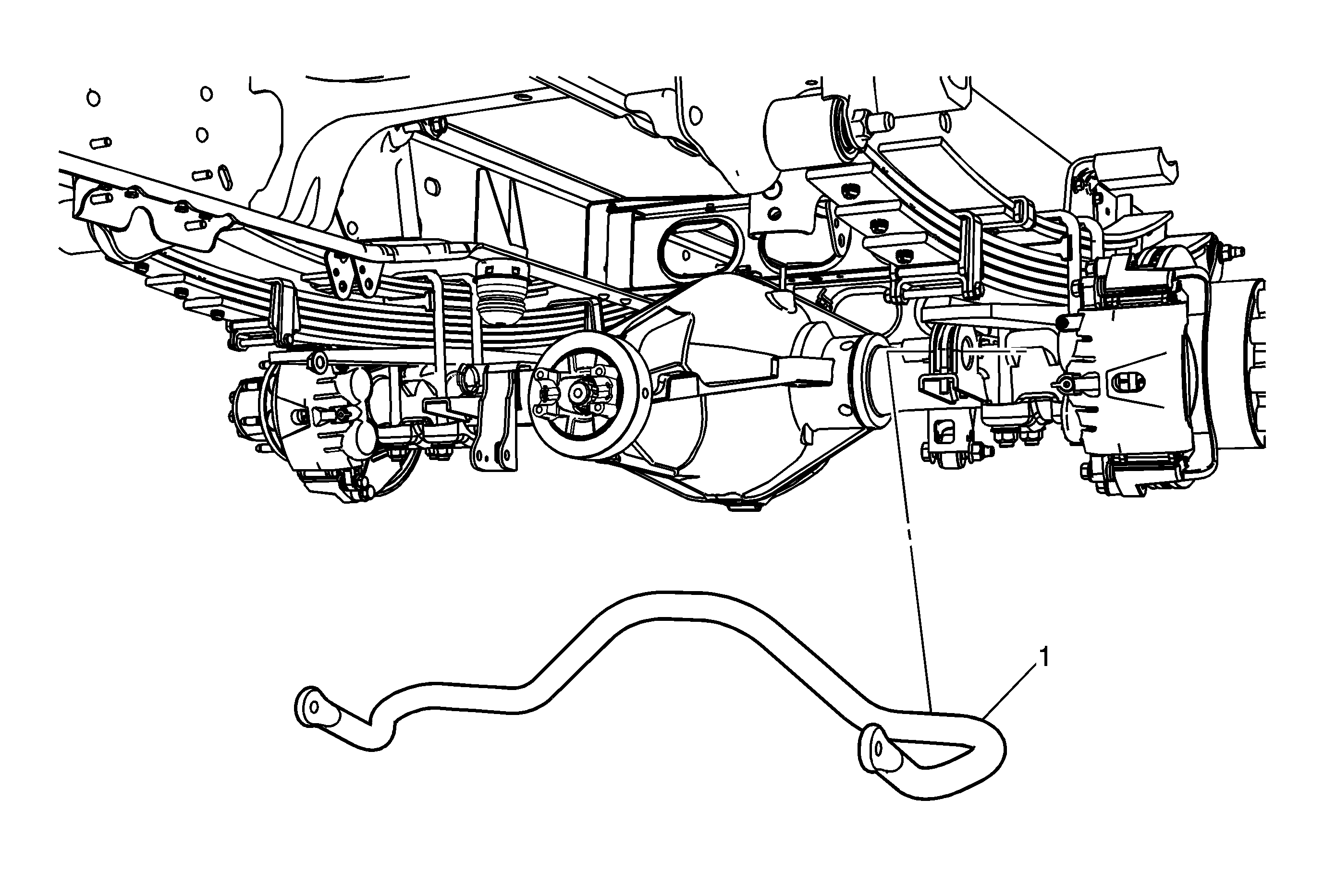 1