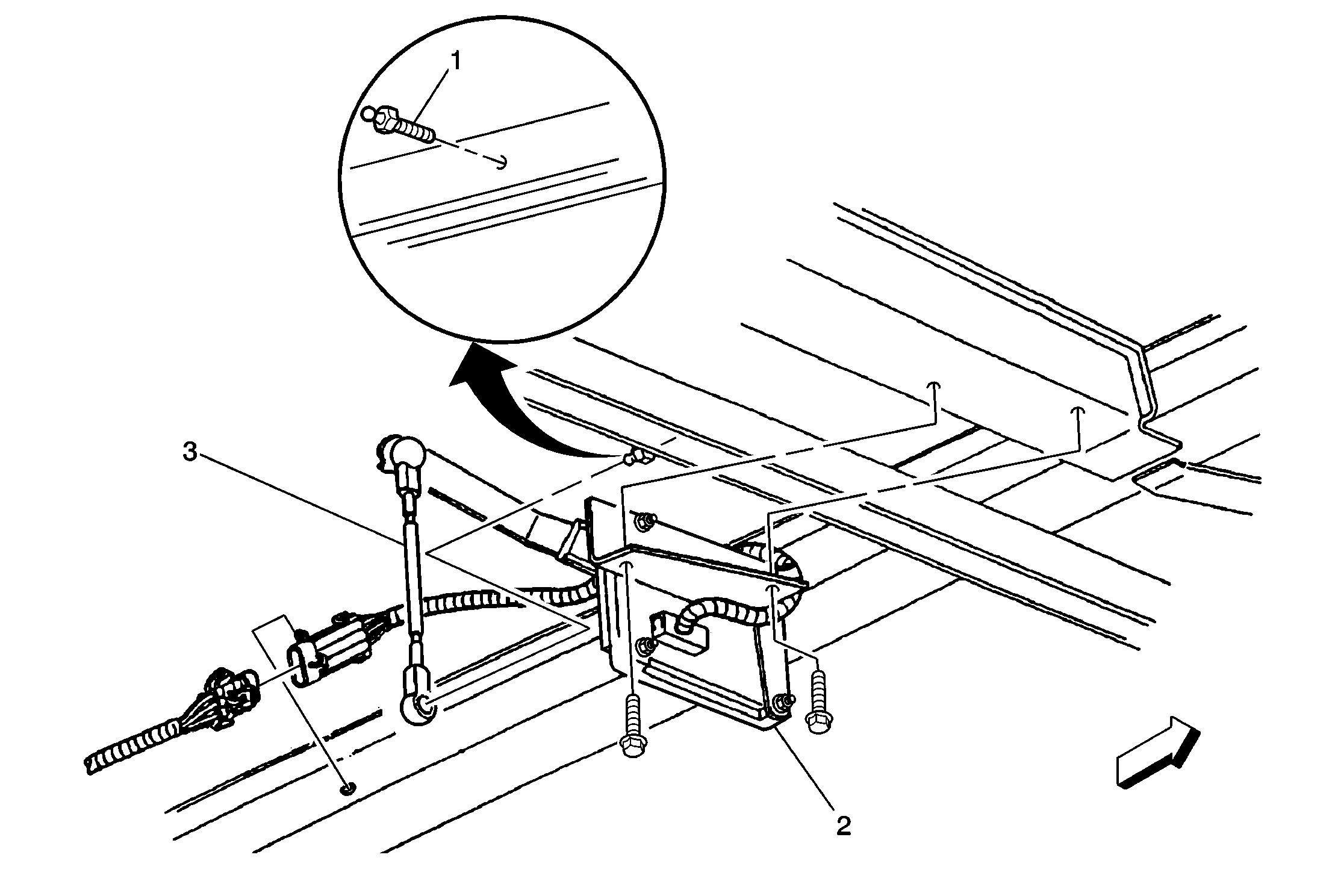 1

3

2