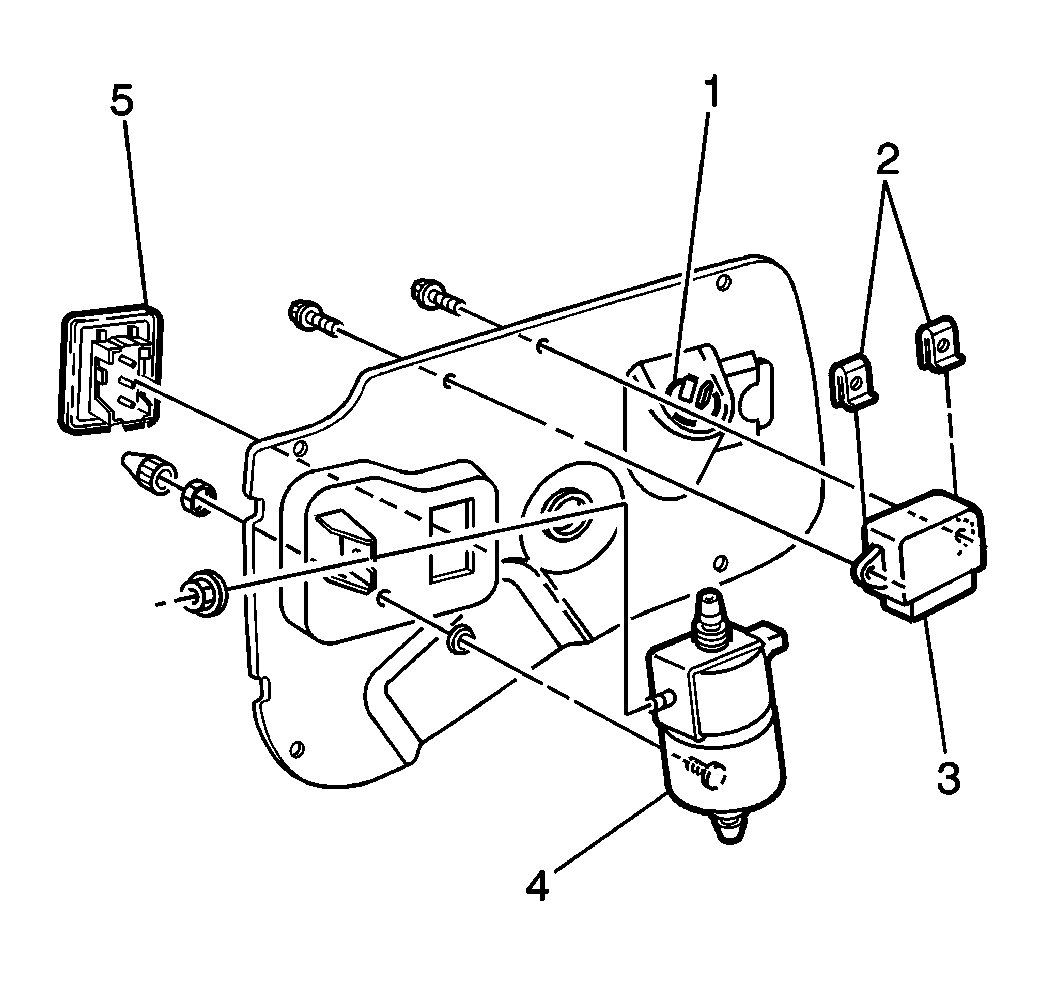 5
1
2
3
4