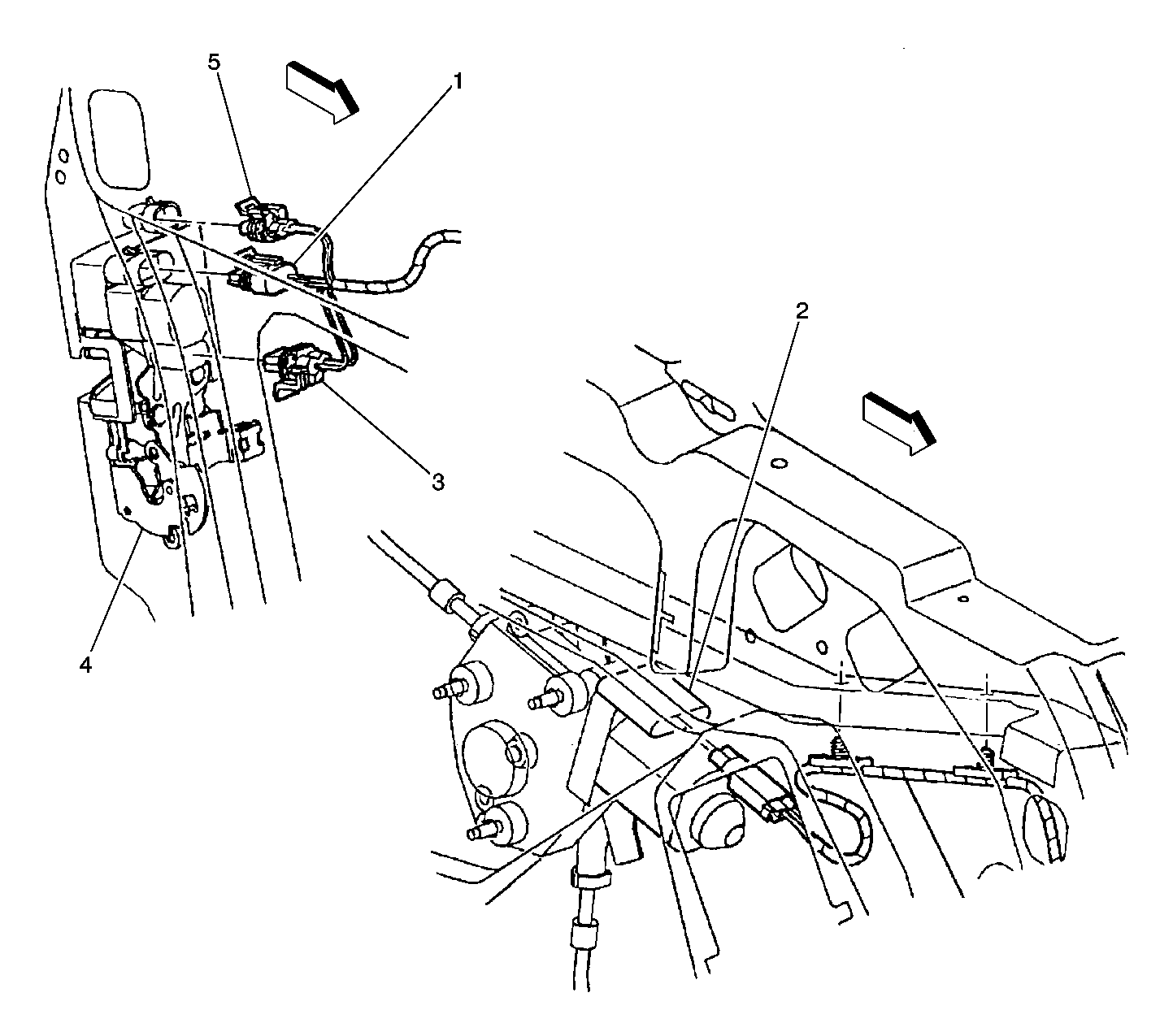 5
1
2
3
4