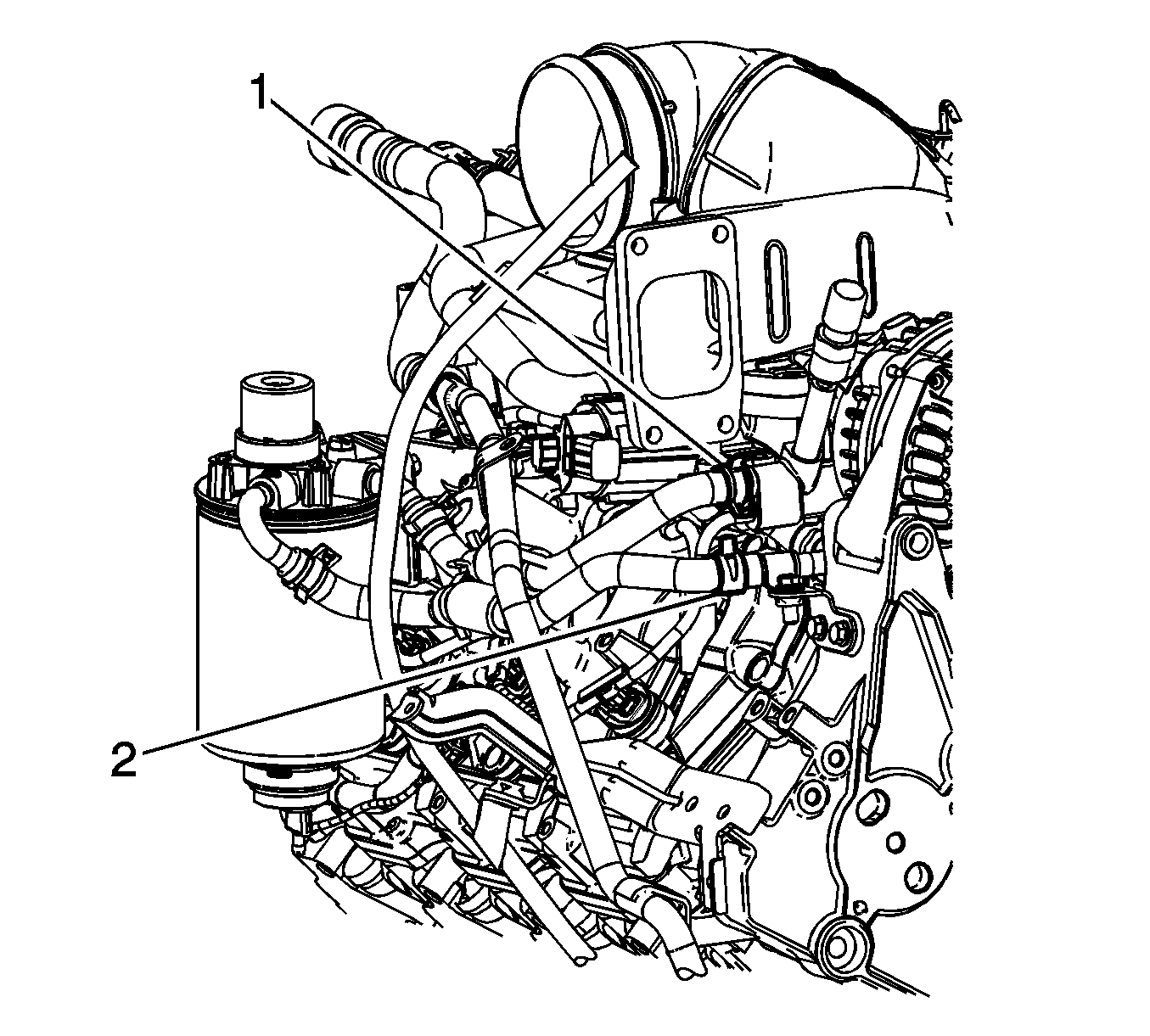 1
2