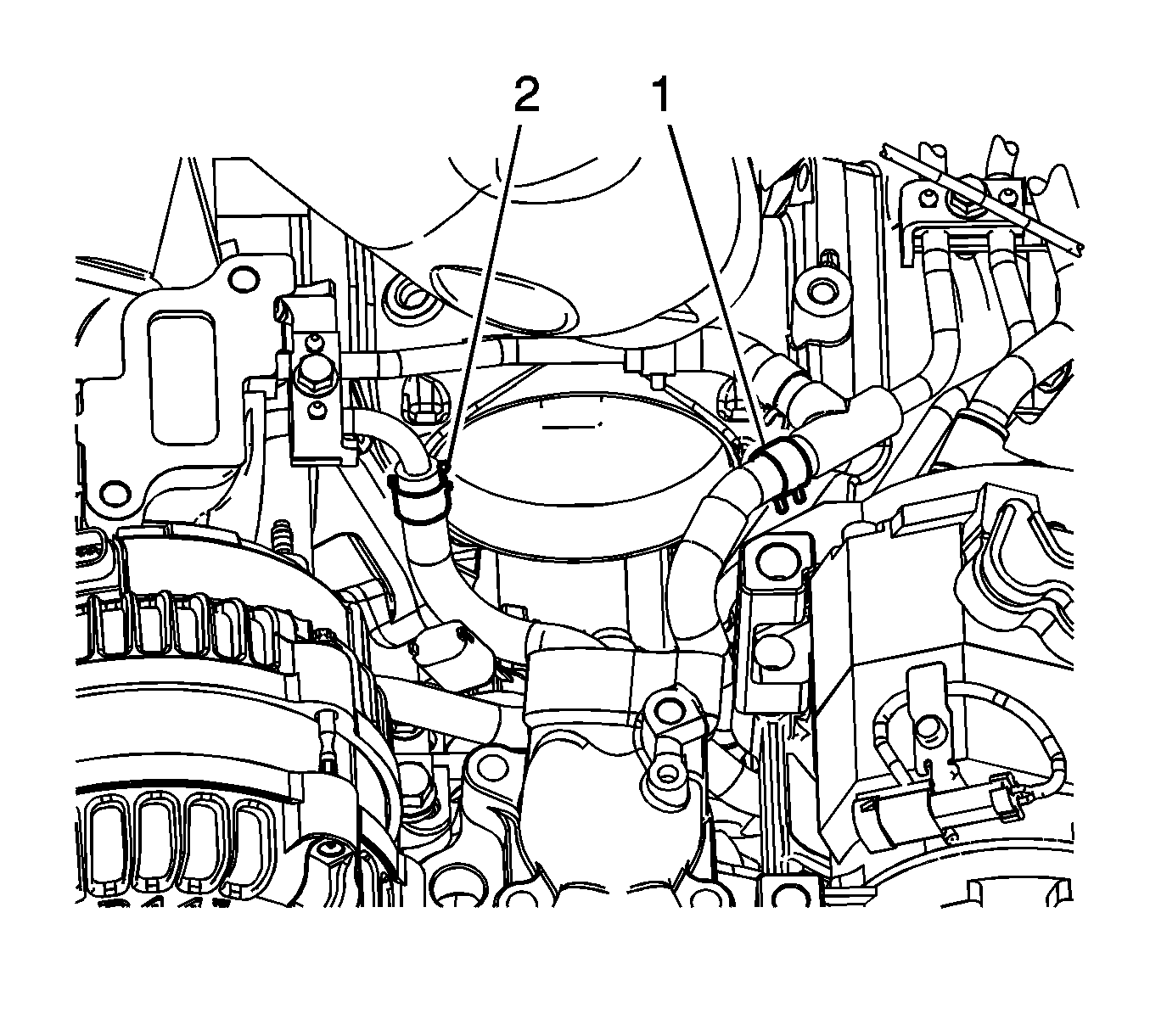 2 1