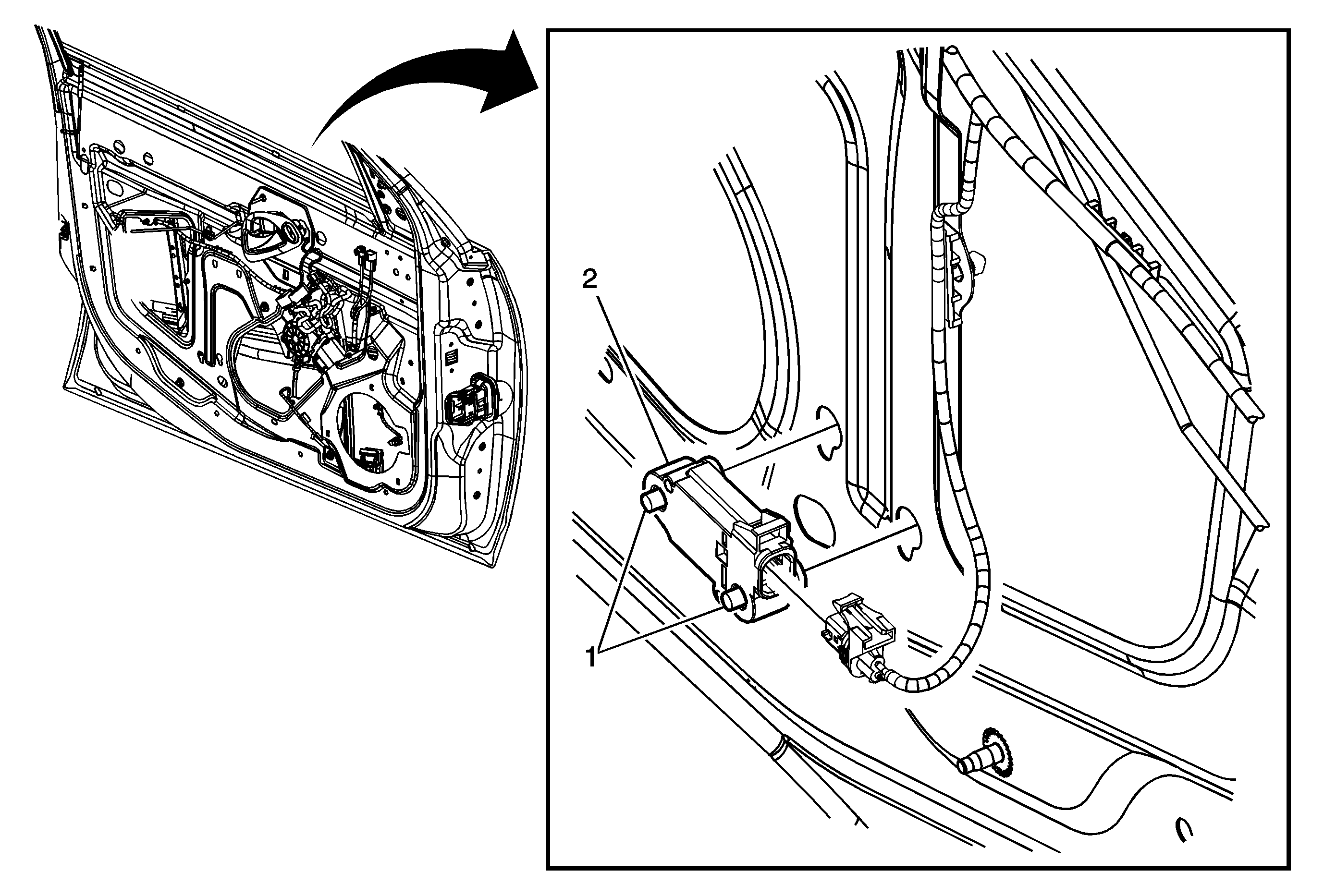 2

1