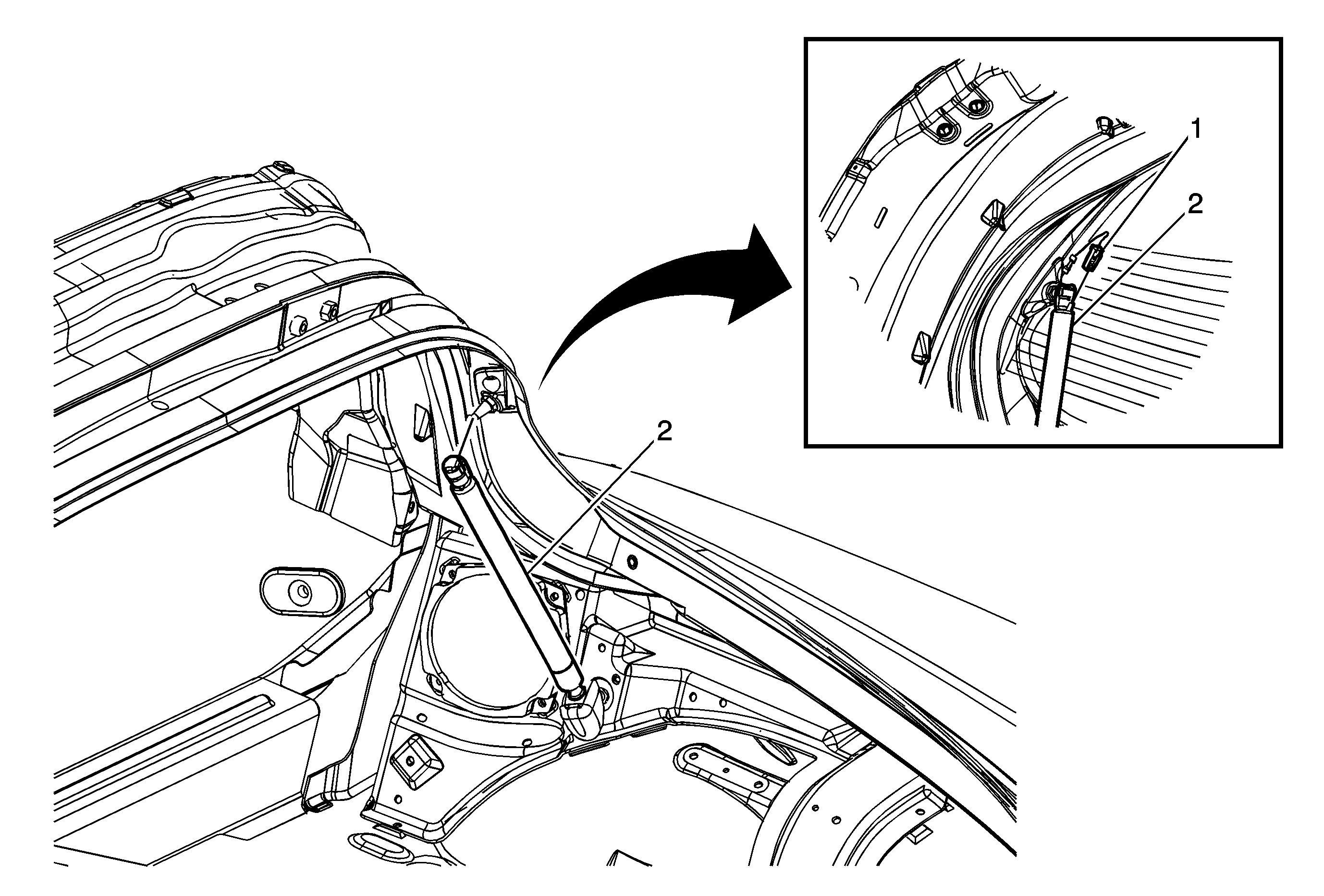 1
2
2