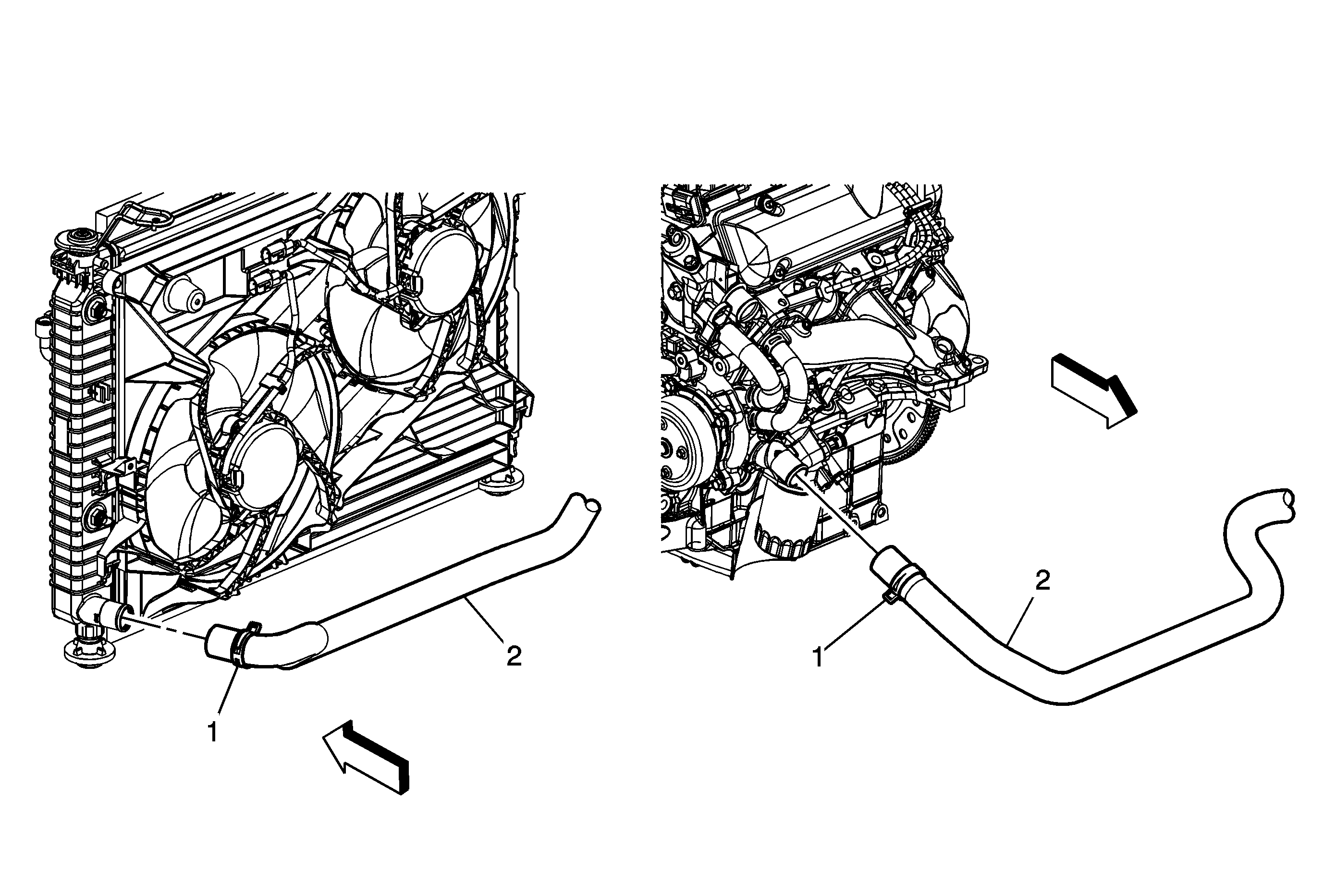 2
1
2
1