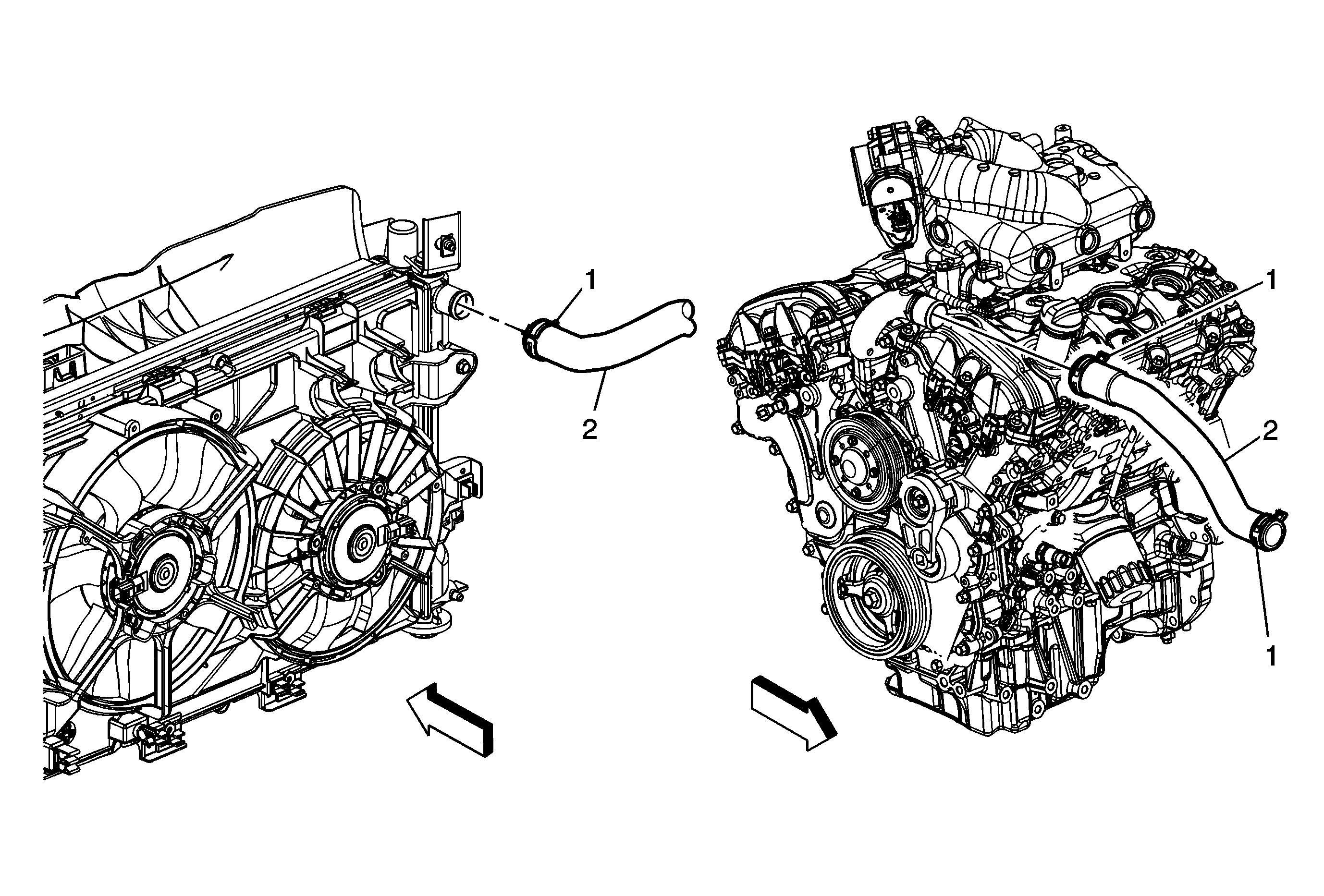 1
2
1
2
1