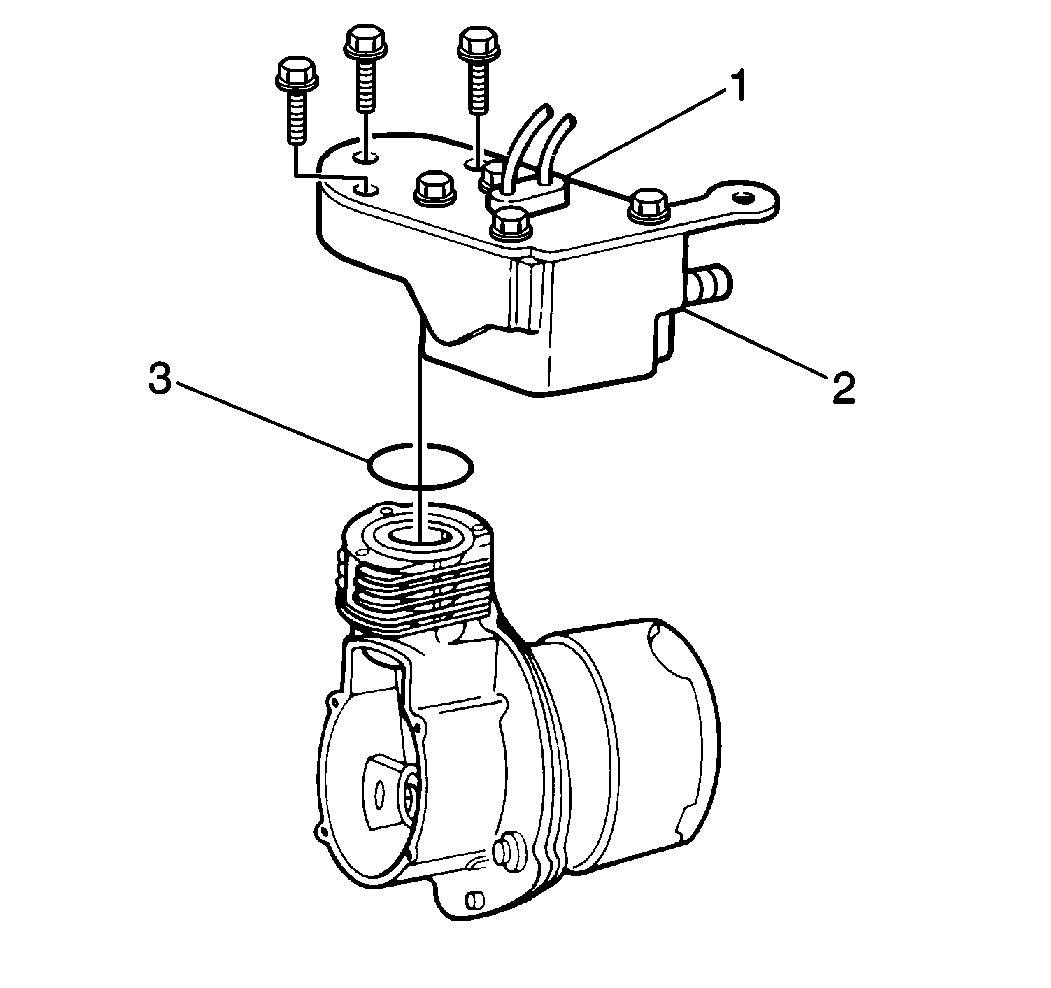 1
2
3