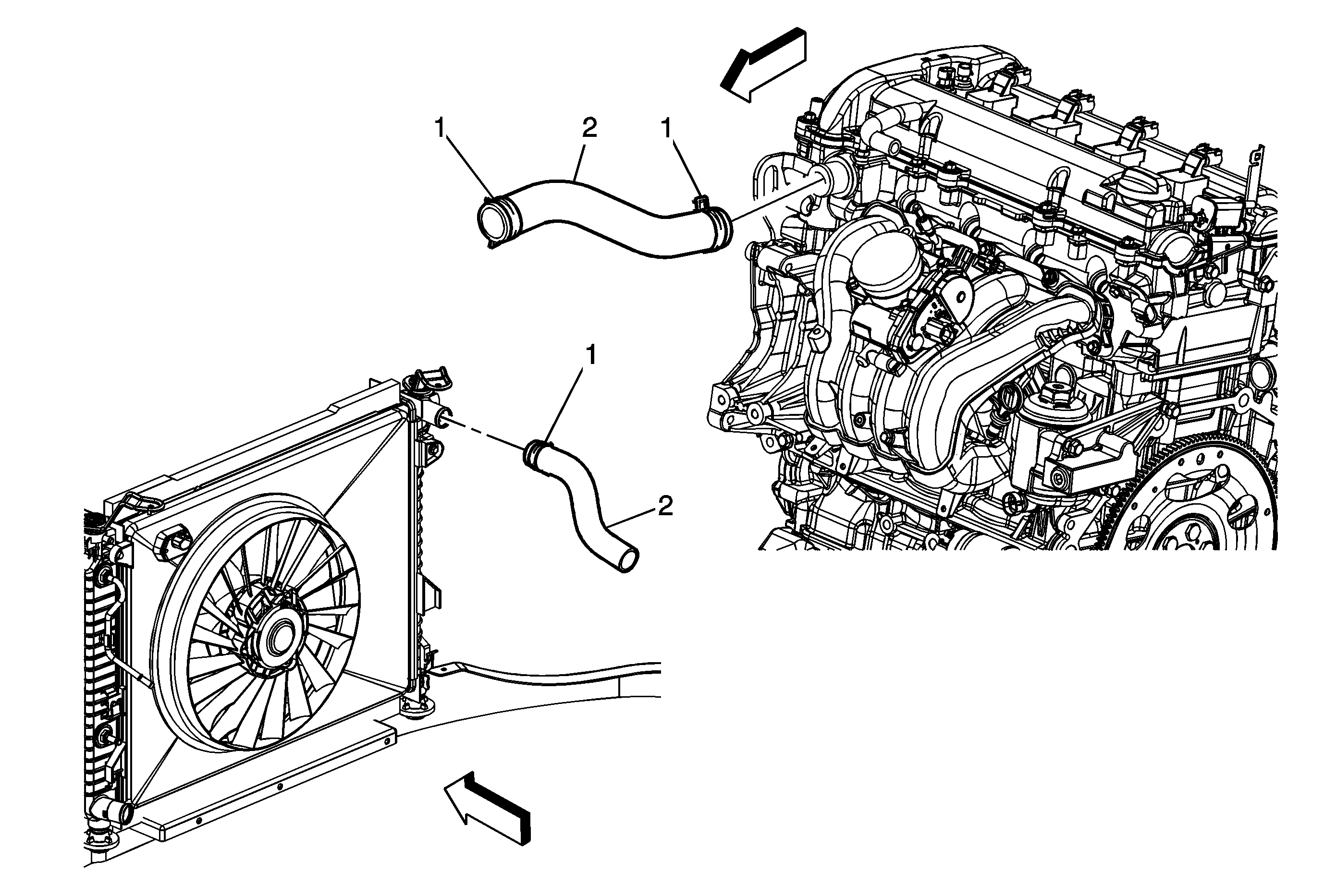 1
2
1
1
2