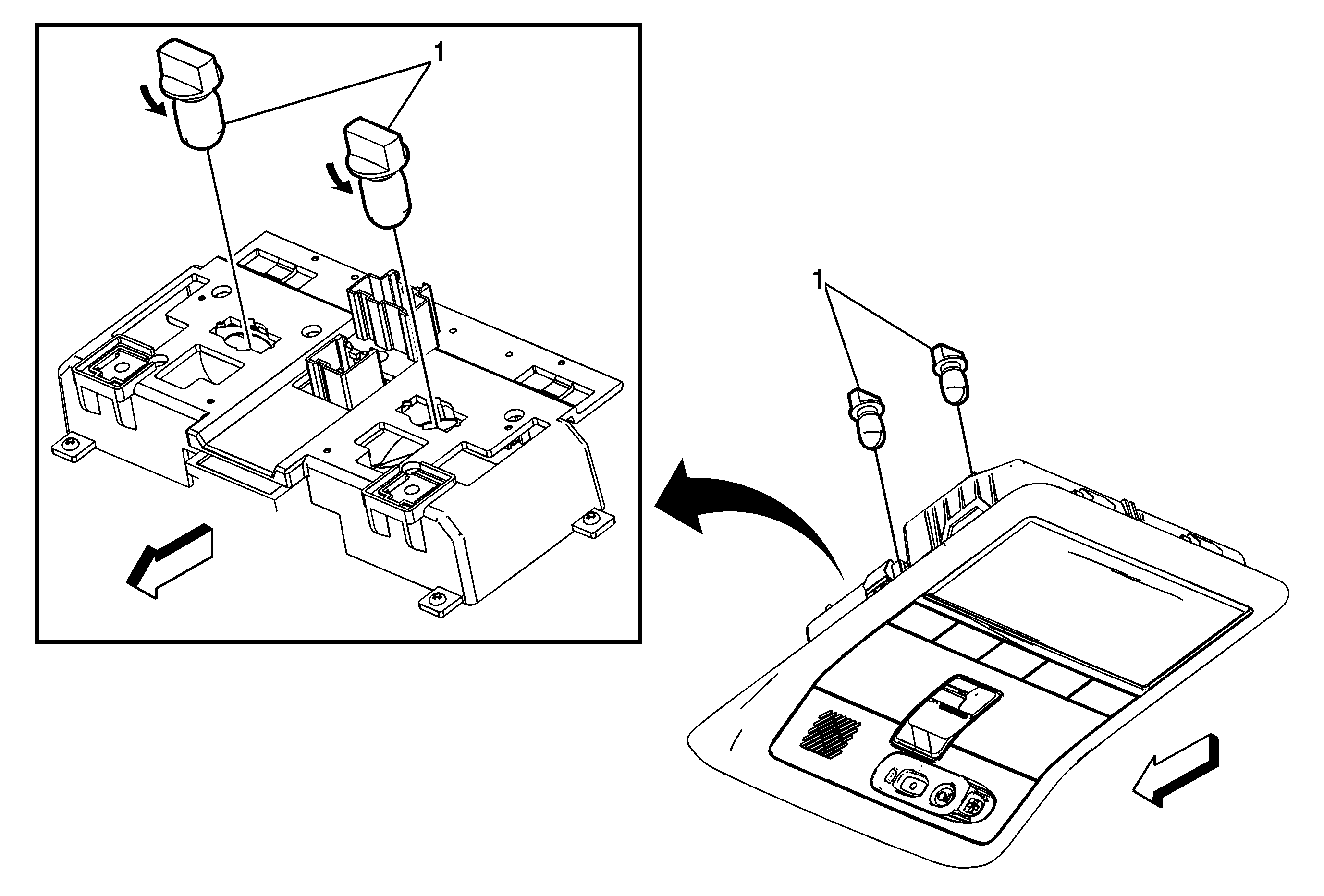 1

1