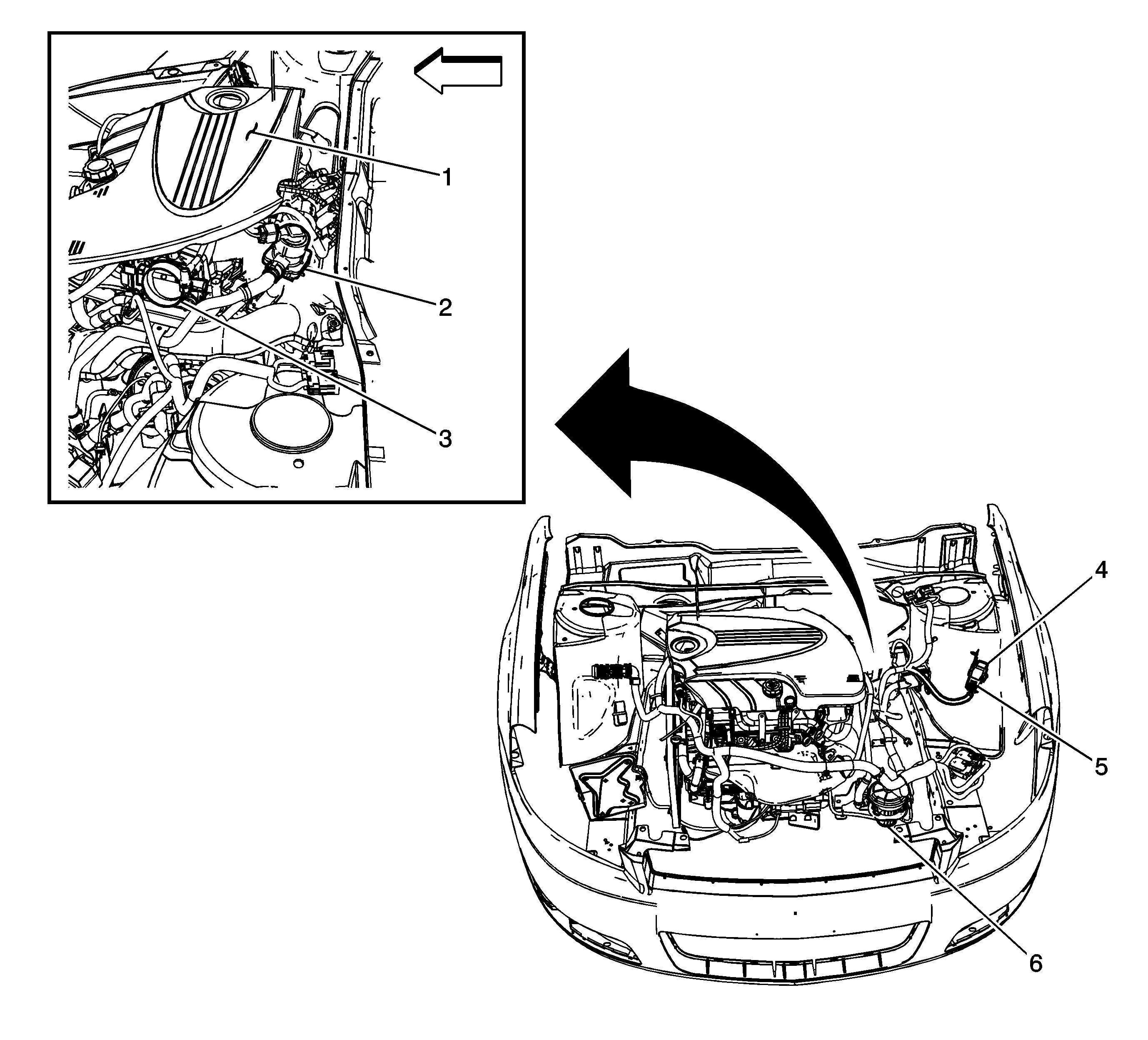 1
2
3
4
5
6