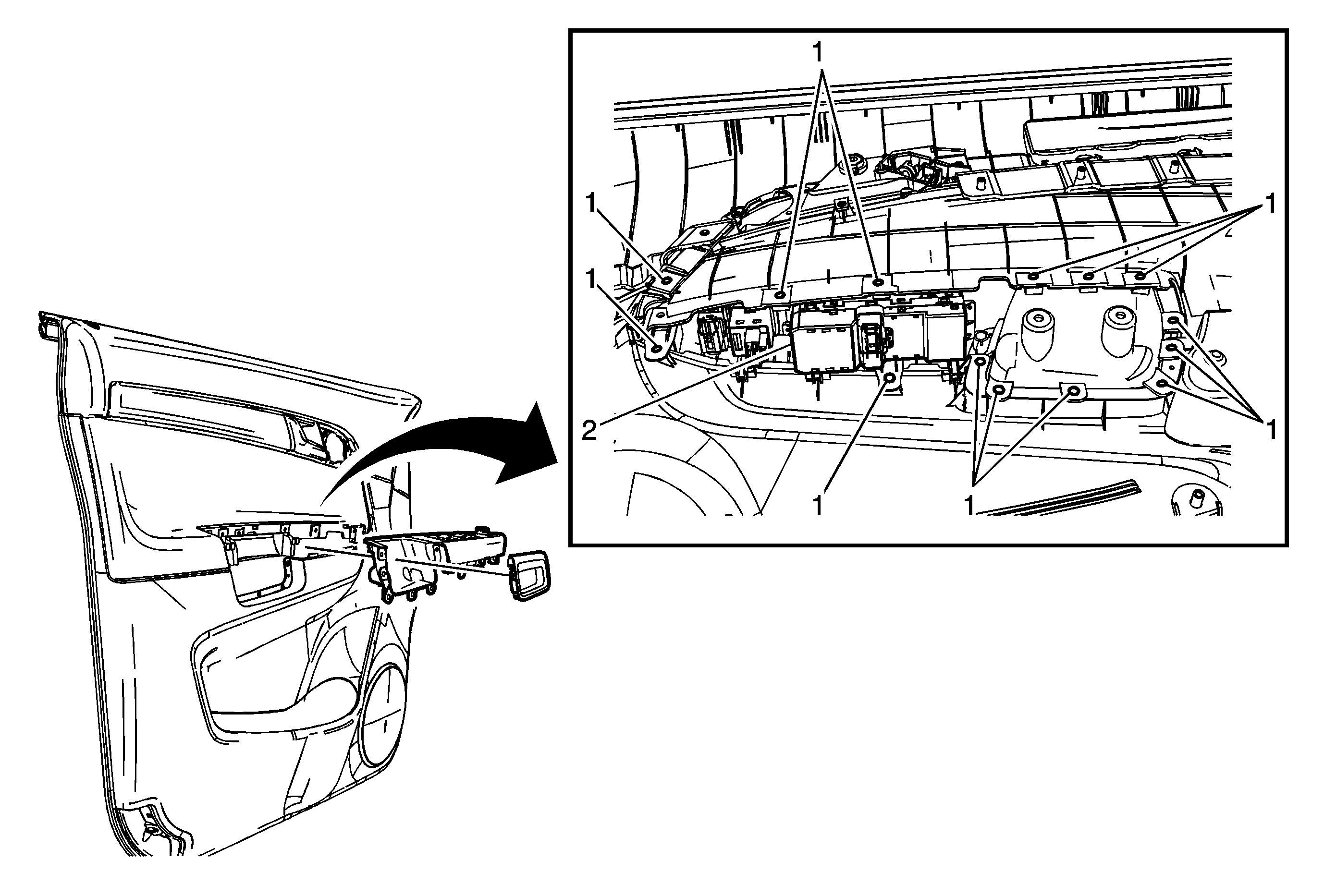 1
1
1
1
2
1
1
1